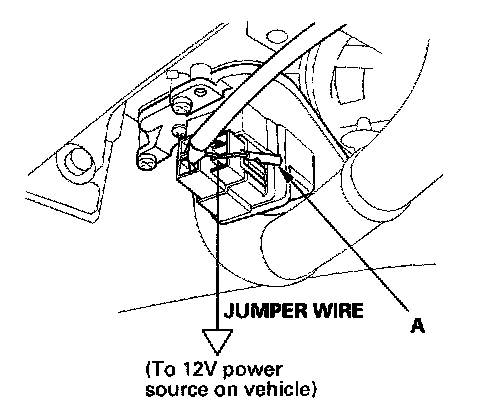 JUMPER WIRE

A

(To 12V power source on vehicle)