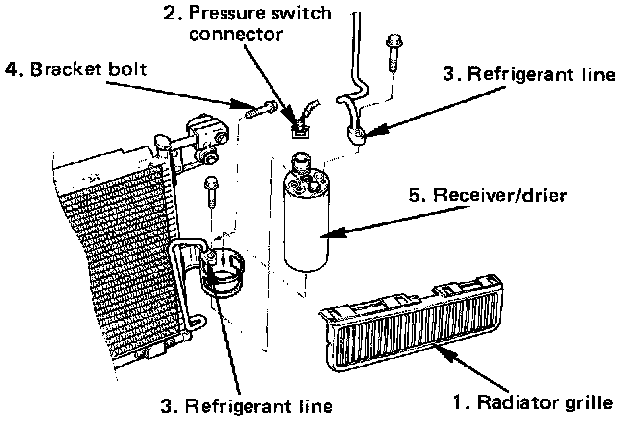 2. Pressure switch connector

4. Bracket bolt

3. Refrigerant line

5. Receiver/drier

3. Refrigerant line

1. Radiator grille