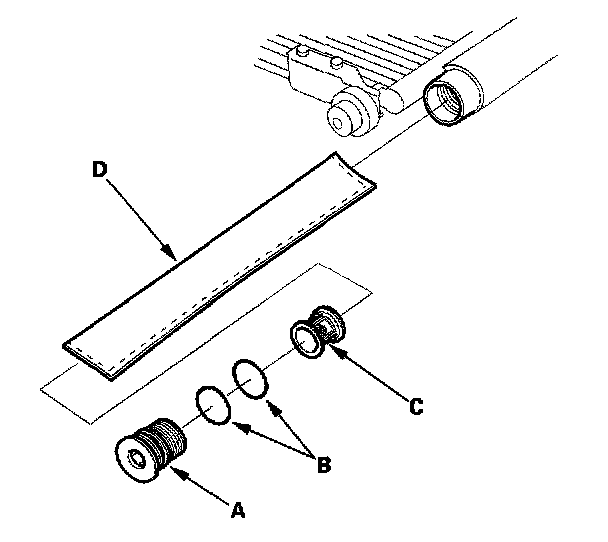 D

C

B

A