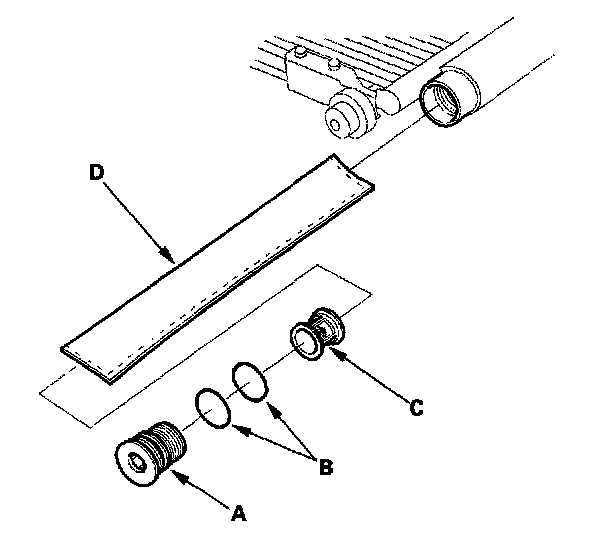 D

C

B

A