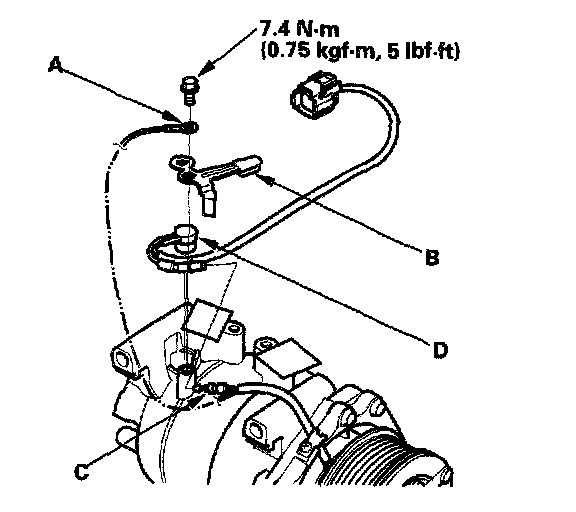 7.4 N·m
(0.75 kgf·m, 5 lbf·ft)

A

B

D

C