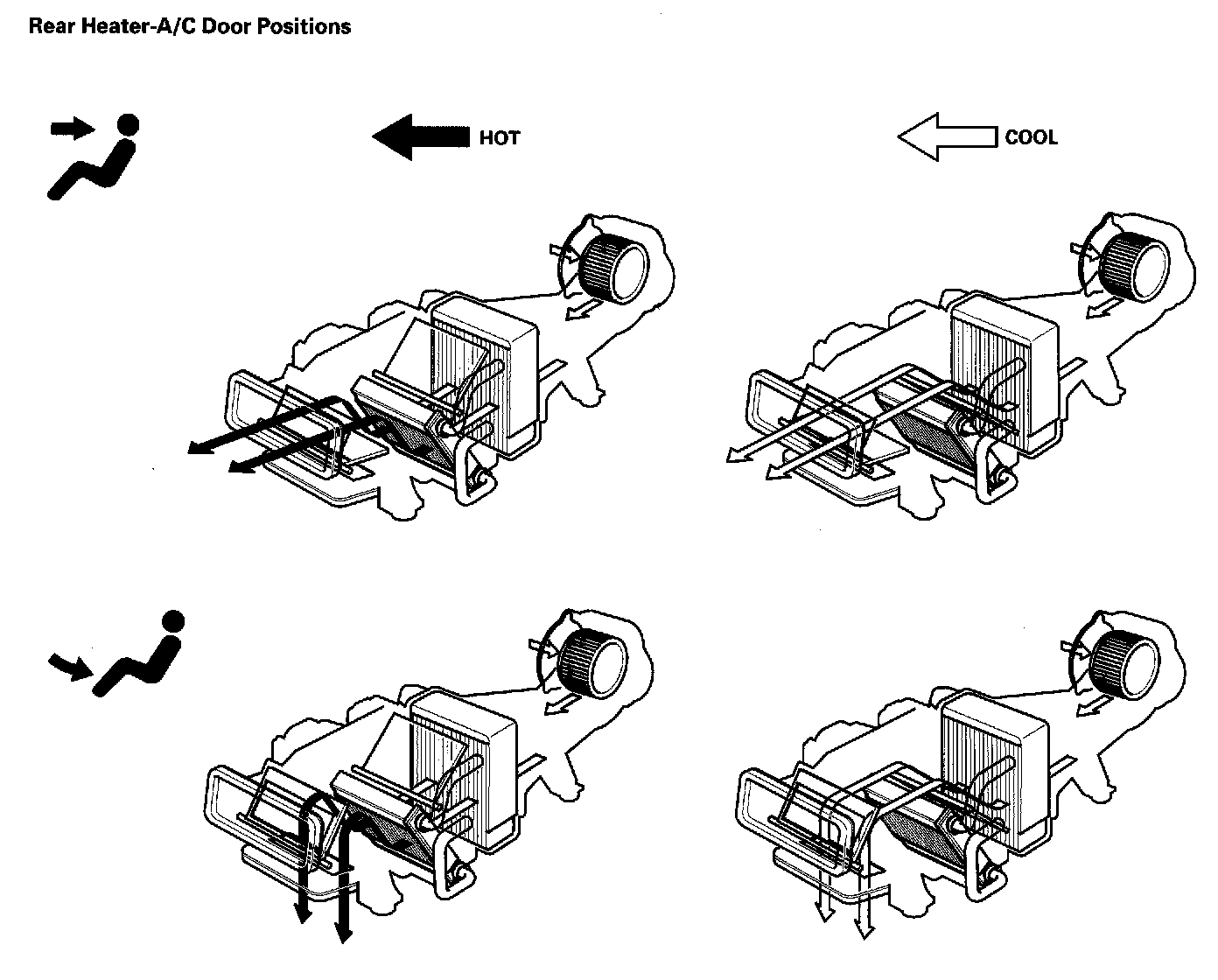 Rear Heater-A/C Door Positions

HOT

COOL