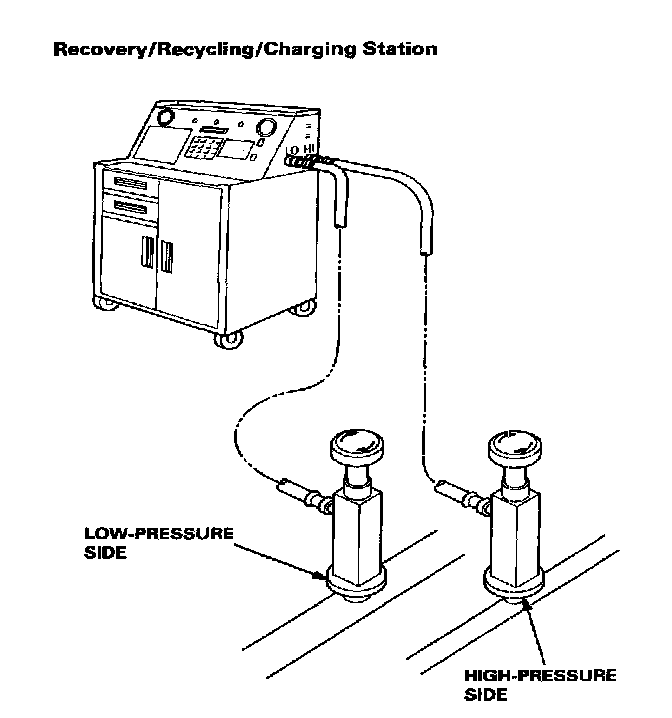 Recovery/Recycling/Charging Station

LO HI

LOW-PRESSURE SIDE

HIGH-PRESSURE SIDE