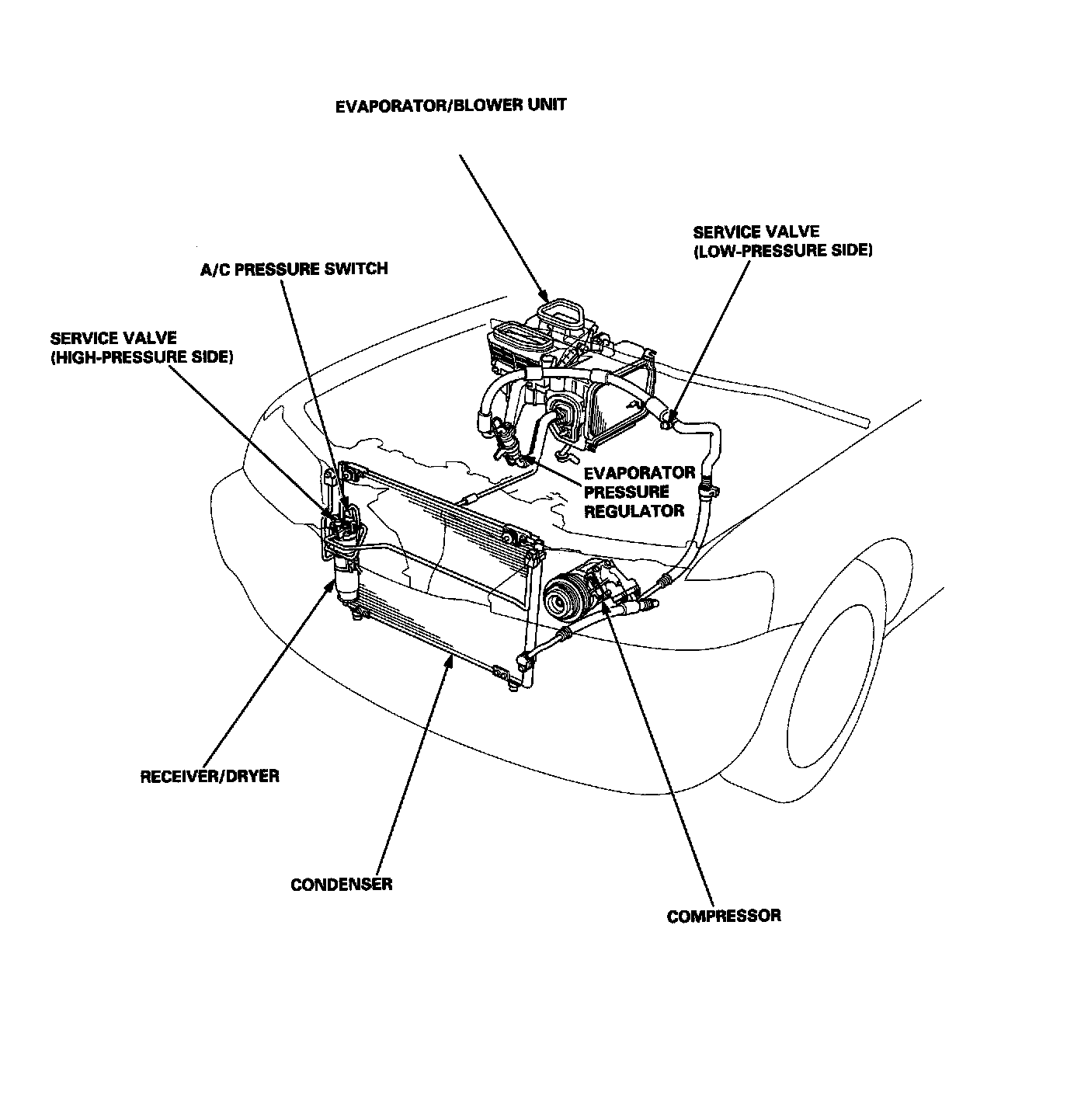 EVAPORATOR/BLOWER UNIT

SERVICE VALVE
(LOW-PRESSURE SIDE)

A/C PRESSURE SWITCH

SERVICE VALVE
(HIGH-PRESSURE SIDE)

EVAPORATOR
PRESSURE
REGULATOR

RECEIVER/DRYER

CONDENSER

COMPRESSOR