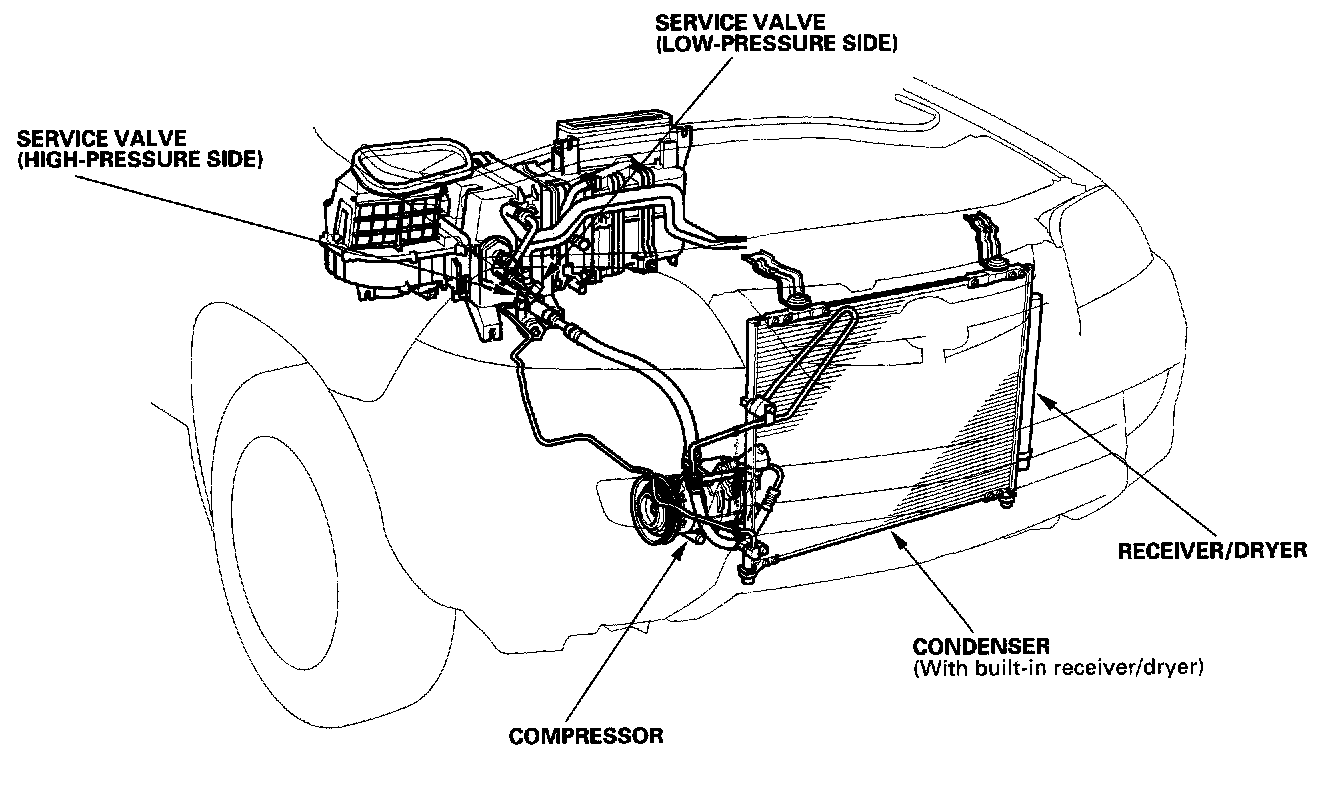 SERVICE VALVE
(LOW-PRESSURE SIDE)

SERVICE VALVE
(HIGH-PRESSURE SIDE)

RECEIVER/DRYER

CONDENSER
(With built-in receiver/dryer)

COMPRESSOR