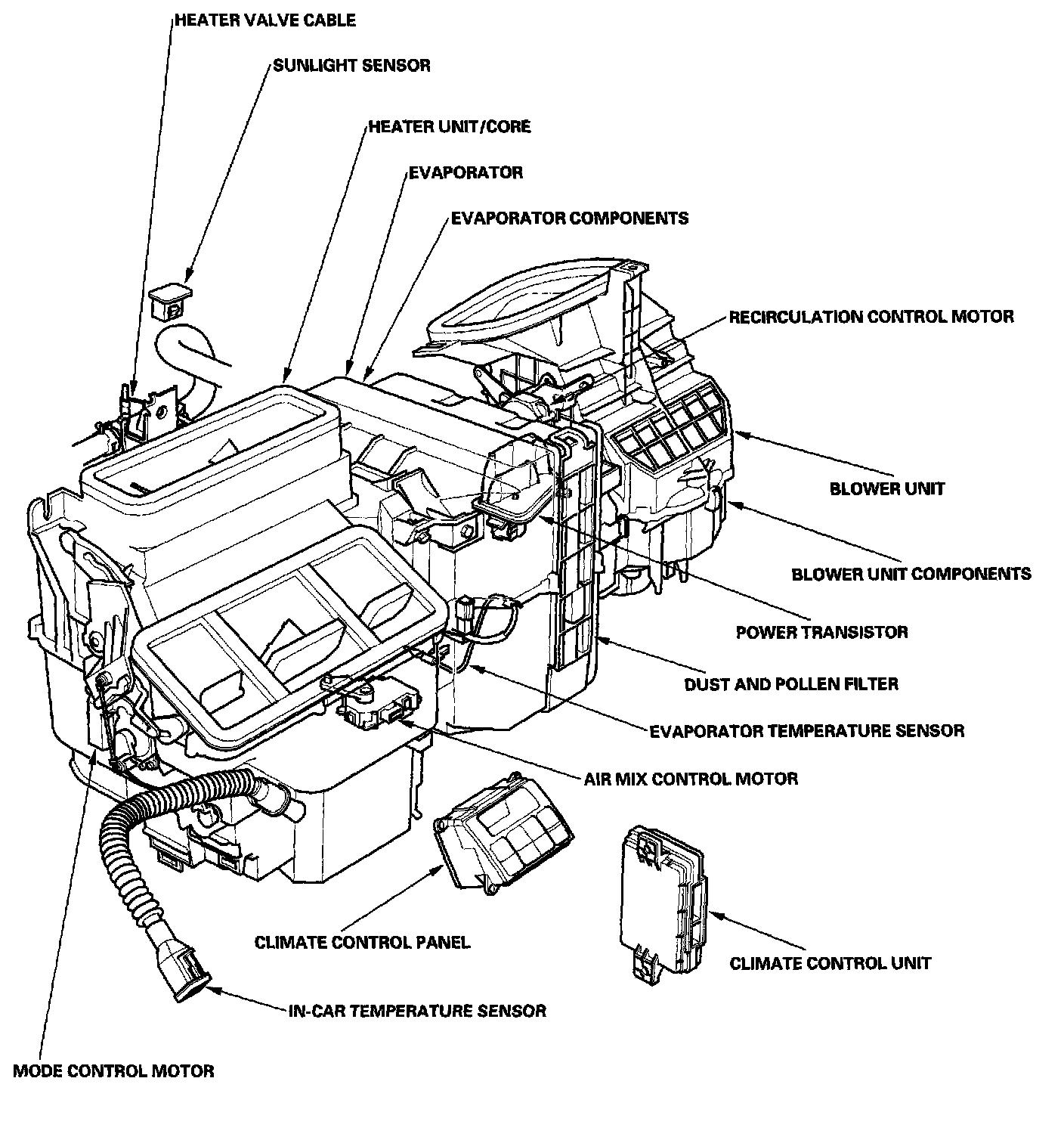 HEATER VALVE CABLE

SUNLIGHT SENSOR

HEATER UNIT/CORE

EVAPORATOR

EVAPORATOR COMPONENTS

RECIRCULATION CONTROL MOTOR

BLOWER UNIT

BLOWER UNIT COMPONENTS

POWER TRANSISTOR

DUST AND POLLEN FILTER

EVAPORATOR TEMPERATURE SENSOR

AIR MIX CONTROL MOTOR

CLIMATE CONTROL PANEL

CLIMATE CONTROL UNIT

IN-CAR TEMPERATURE SENSOR

MODE CONTROL MOTOR