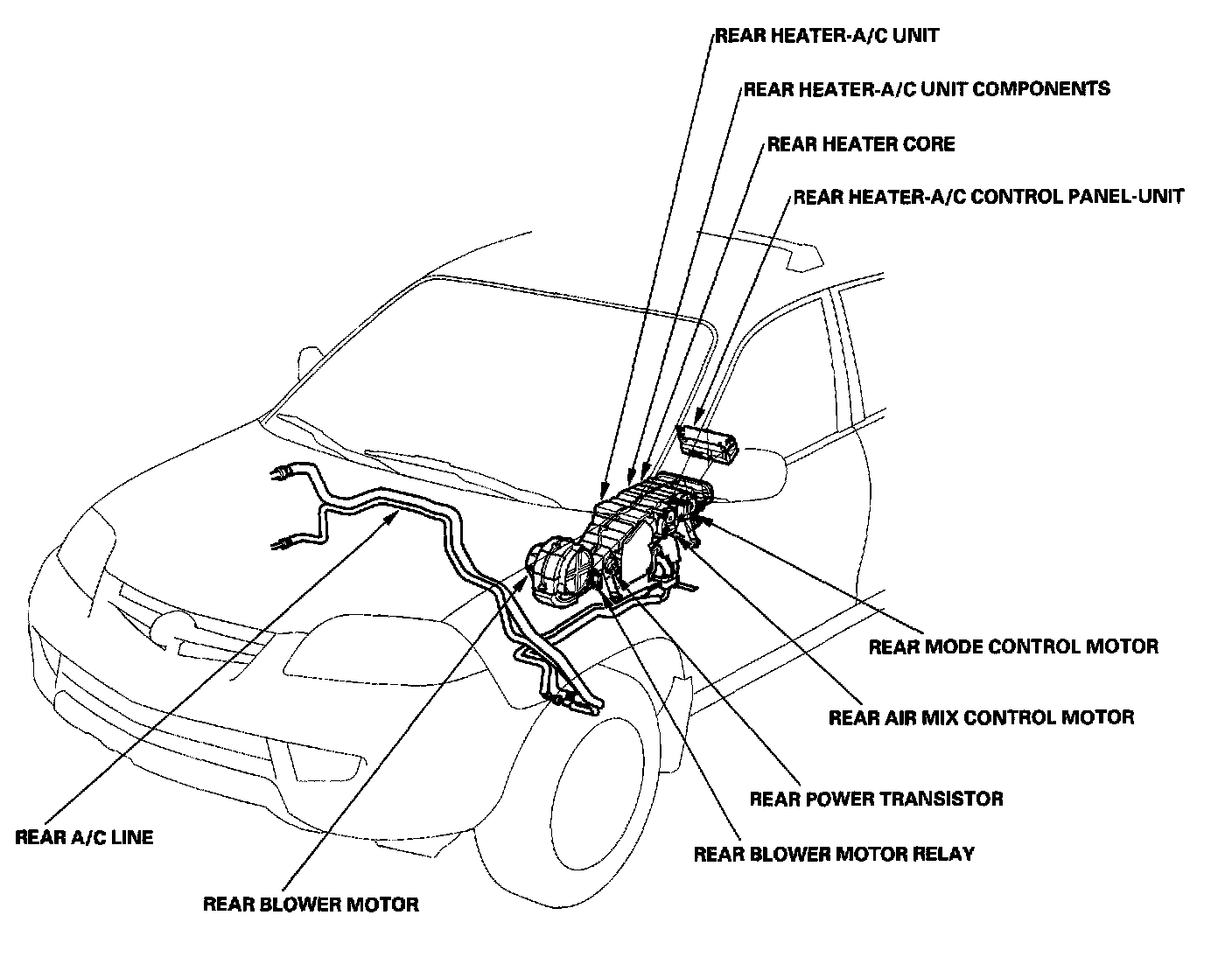 REAR HEATER-A/C UNIT

REAR HEATER-A/C UNIT COMPONENTS

REAR HEATER CORE

REAR HEATER-A/C CONTROL PANEL-UNIT

REAR MODE CONTROL MOTOR

REAR AIR MIX CONTROL MOTOR

REAR POWER TRANSISTOR

REAR BLOWER MOTOR RELAY

REAR A/C LINE

REAR BLOWER MOTOR