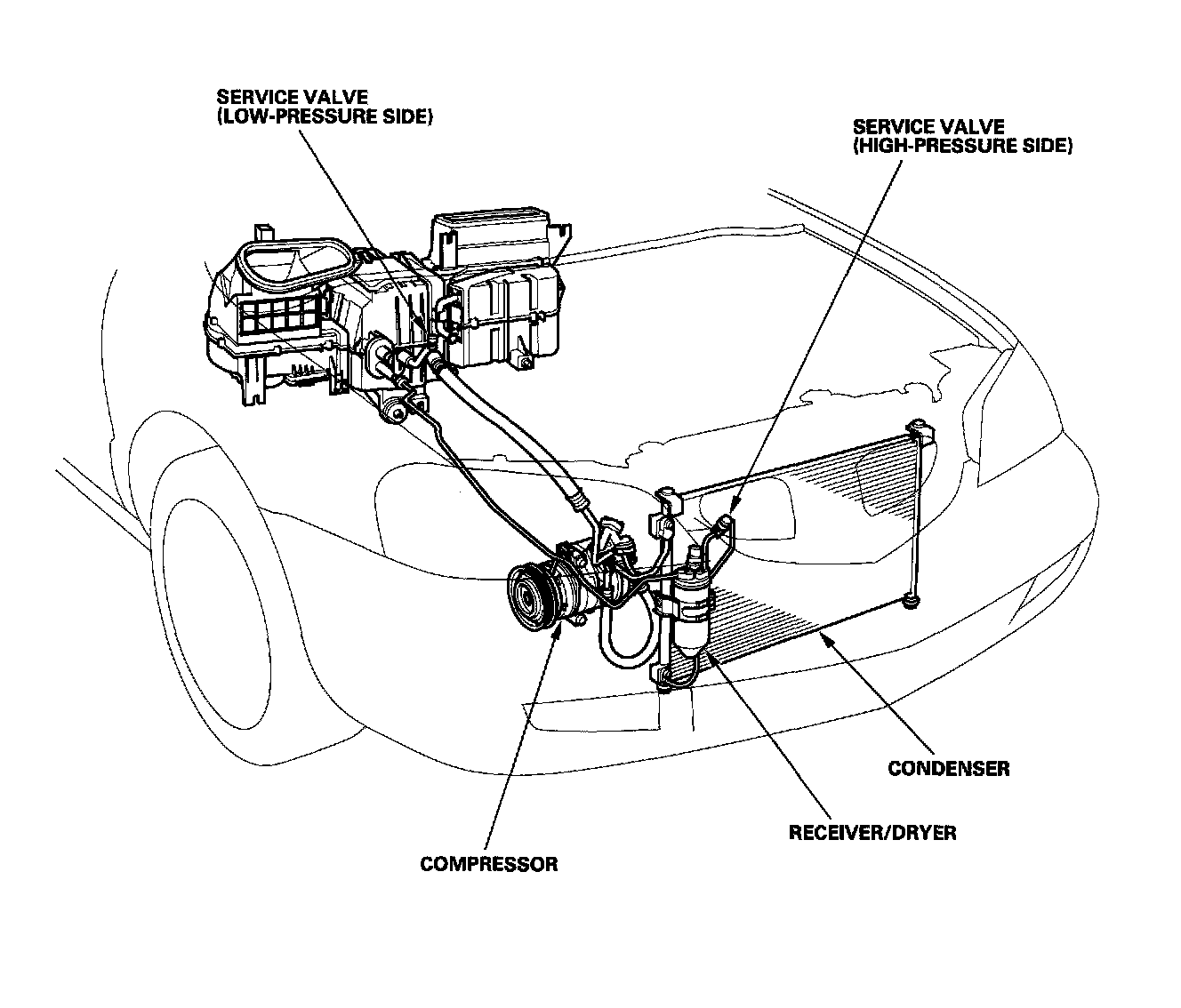 SERVICE VALVE
(LOW-PRESSURE SIDE)

SERVICE VALVE
(HIGH-PRESSURE SIDE)

CONDENSER

RECEIVER/DRYER

COMPRESSOR