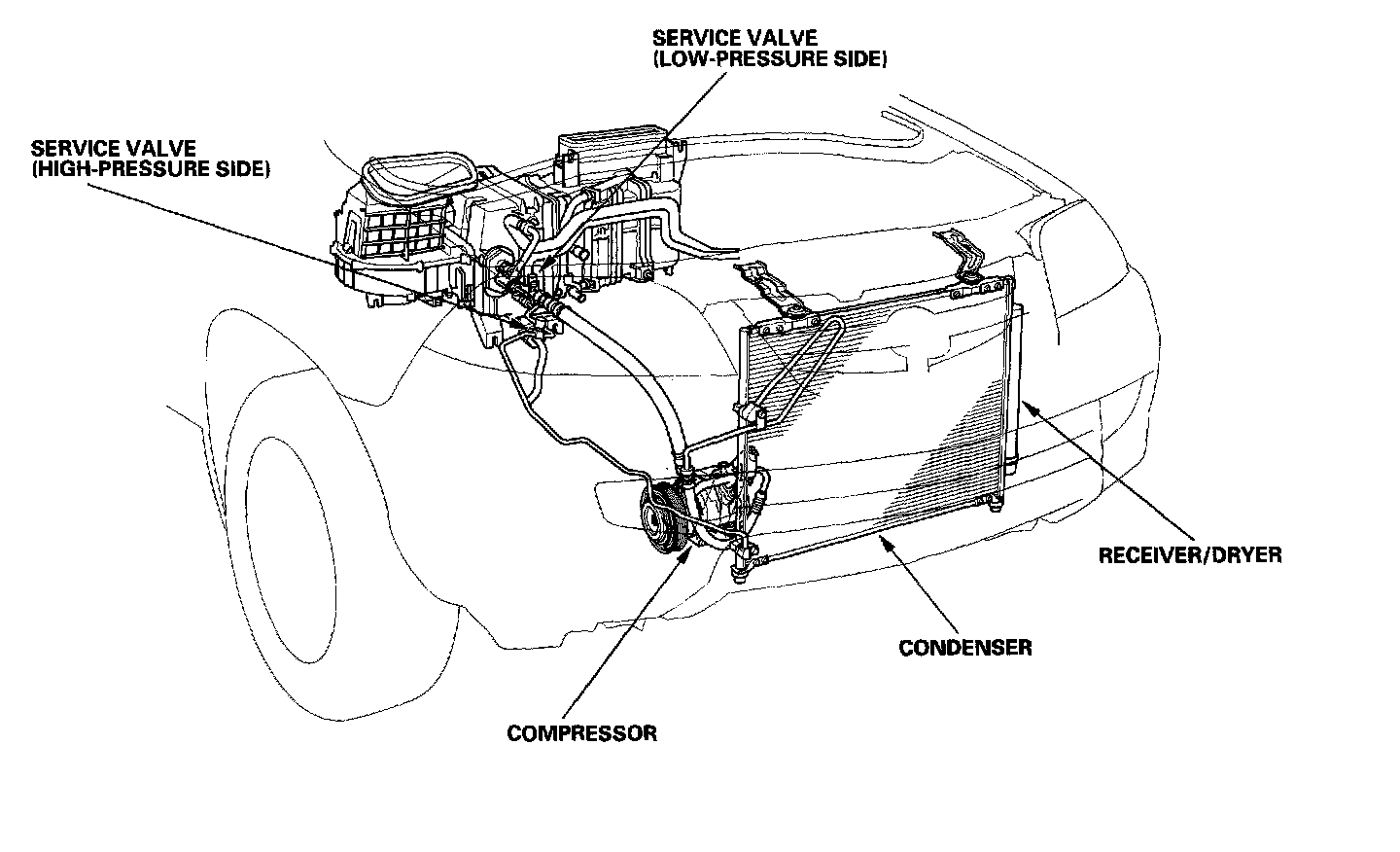 SERVICE VALVE
(LOW-PRESSURE SIDE)

SERVICE VALVE
(HIGH-PRESSURE SIDE)

RECEIVER/DRYER

CONDENSER

COMPRESSOR