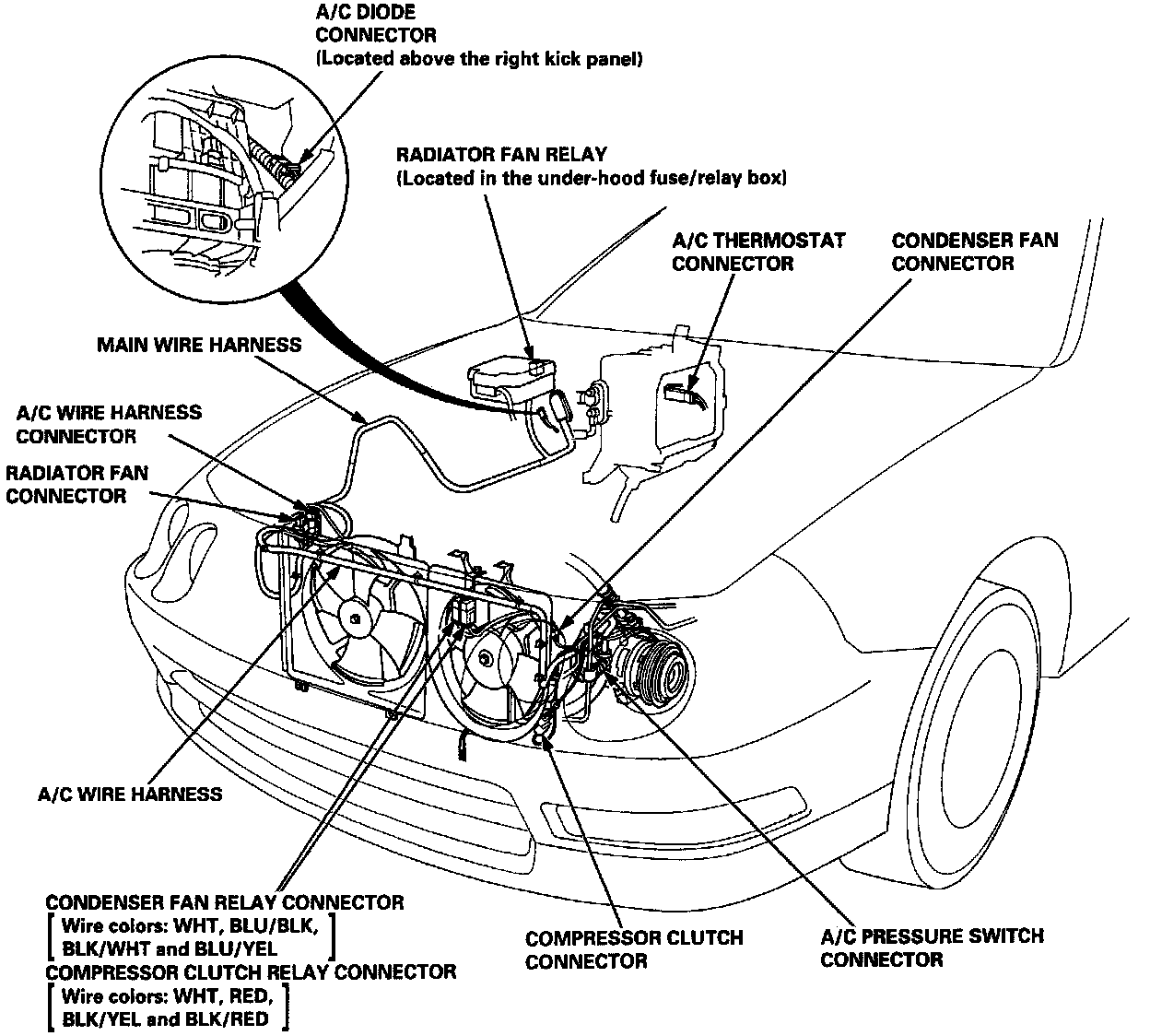 A/C DIODE CONNECTOR
(Located above the right kick panel)

RADIATOR FAN RELAY
(Located in the under-hood fuse/relay box)

A/C THERMOSTAT CONNECTOR

CONDENSER FAN CONNECTOR

MAIN WIRE HARNESS

A/C WIRE HARNESS CONNECTOR

RADIATOR FAN CONNECTOR

A/C WIRE HARNESS

CONDENSER FAN RELAY CONNECTOR
[ Wire colors: WHT, BLU/BLK, BLK/WHT and BLU/YEL ]
COMPRESSOR CLUTCH RELAY CONNECTOR
[ Wire colors: WHT, RED, BLK/YEL and BLK/RED ]

COMPRESSOR CLUTCH CONNECTOR

A/C PRESSURE SWITCH CONNECTOR