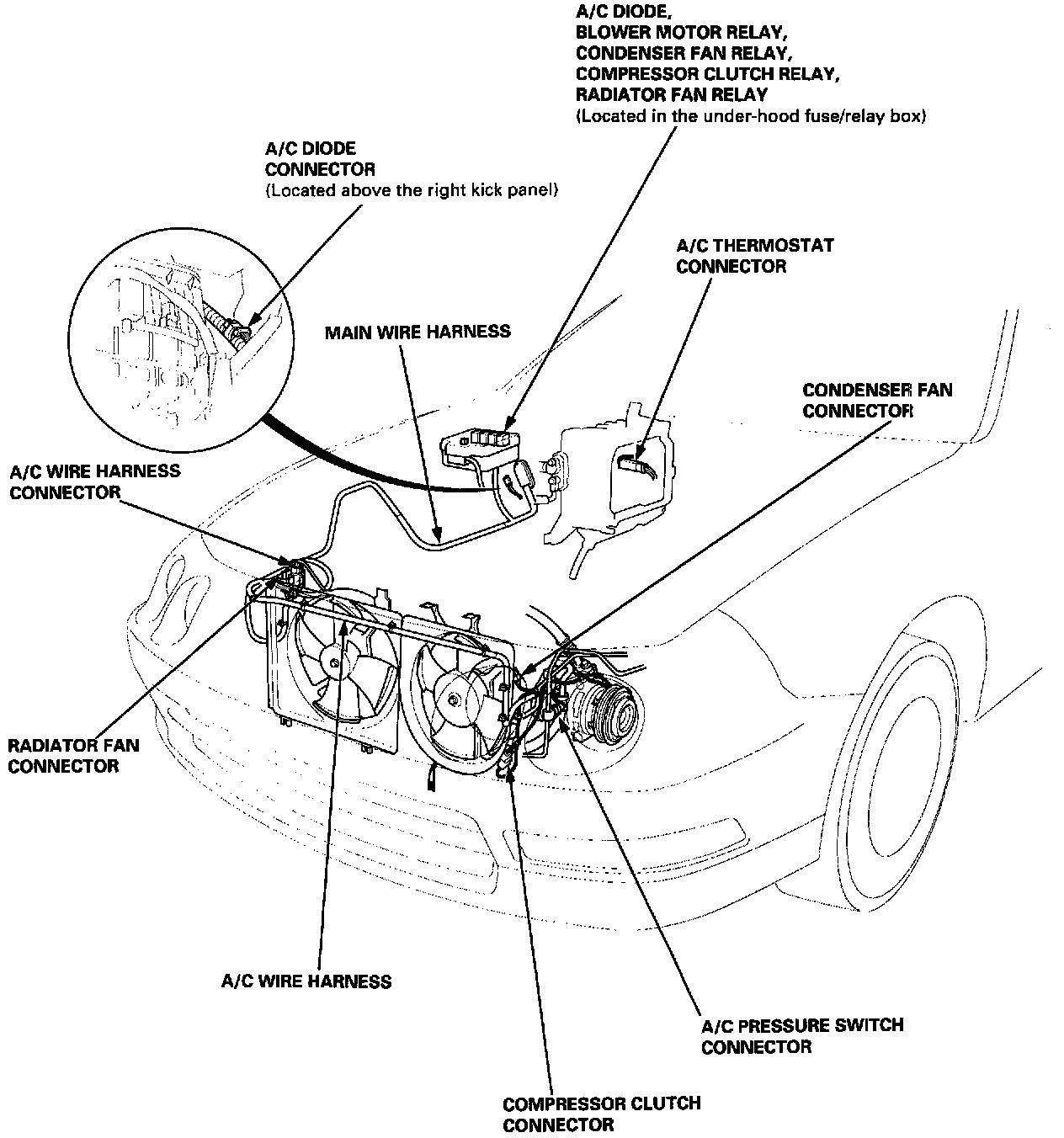 A/C DIODE,
BLOWER MOTOR RELAY,
CONDENSER FAN RELAY,
COMPRESSOR CLUTCH RELAY,
RADIATOR FAN RELAY
(Located in the under-hood fuse/relay box)

A/C DIODE
CONNECTOR
(Located above the right kick panel)

A/C THERMOSTAT
CONNECTOR

MAIN WIRE HARNESS

CONDENSER FAN
CONNECTOR

A/C WIRE HARNESS
CONNECTOR

RADIATOR FAN
CONNECTOR

A/C WIRE HARNESS

A/C PRESSURE SWITCH
CONNECTOR

COMPRESSOR CLUTCH
CONNECTOR