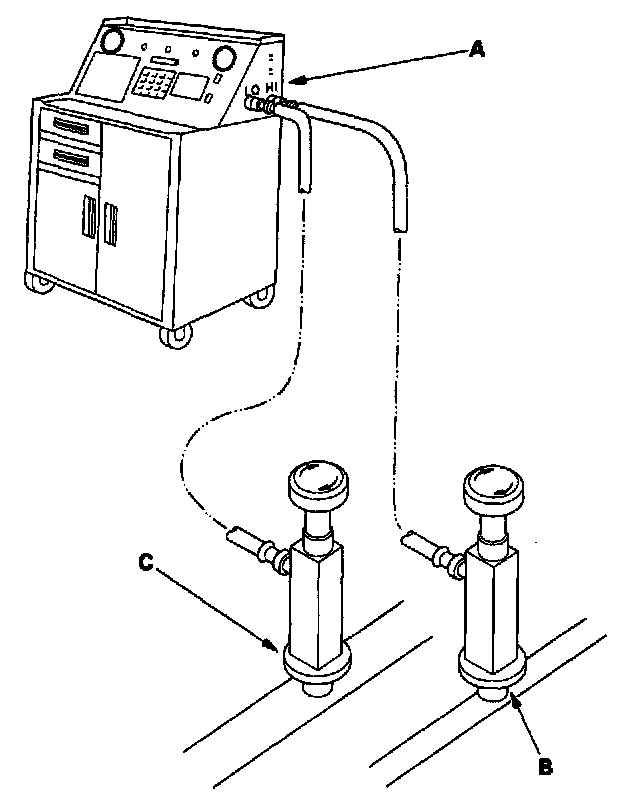 A
LO
HI
C
B