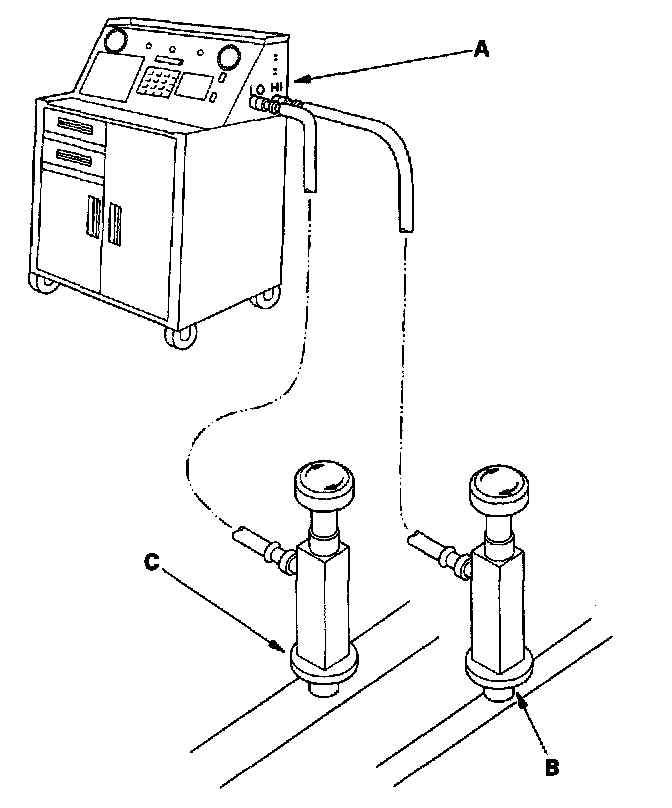 A
LO HI
C
B