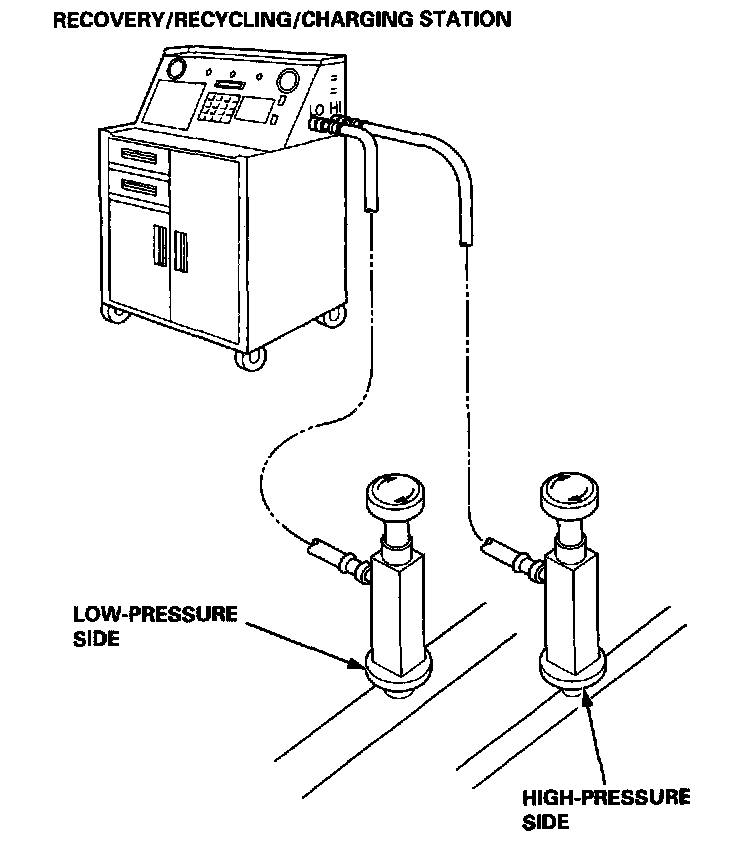 RECOVERY/RECYCLING/CHARGING STATION

LO HI

LOW-PRESSURE SIDE

HIGH-PRESSURE SIDE