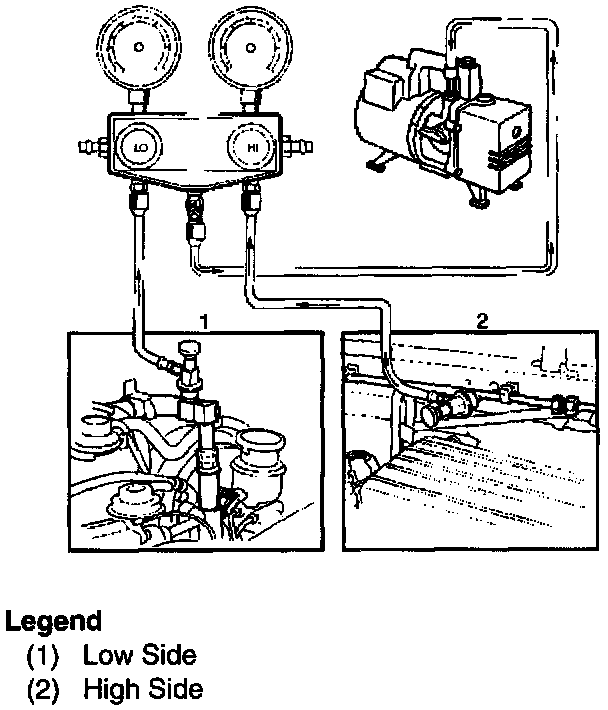 LO

HI

1

2

Legend
(1) Low Side
(2) High Side