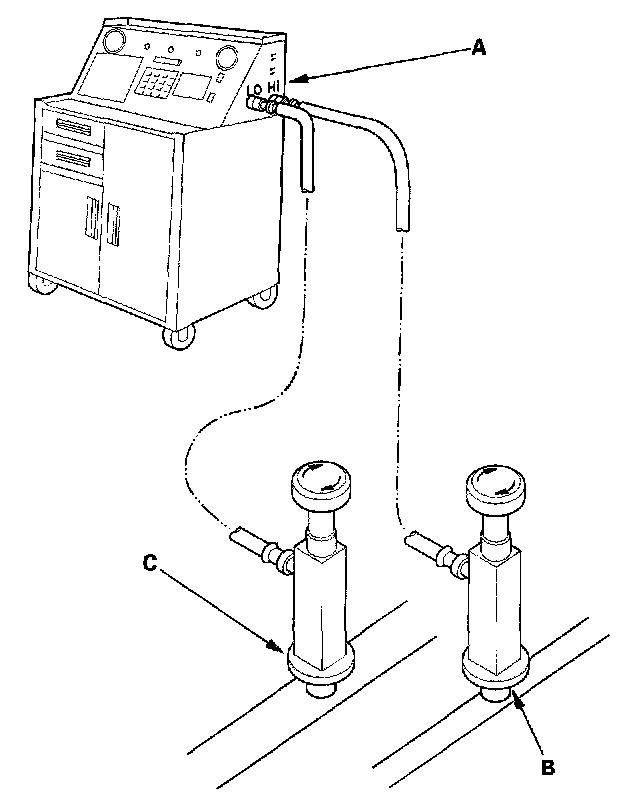 A
LO HI
C
B