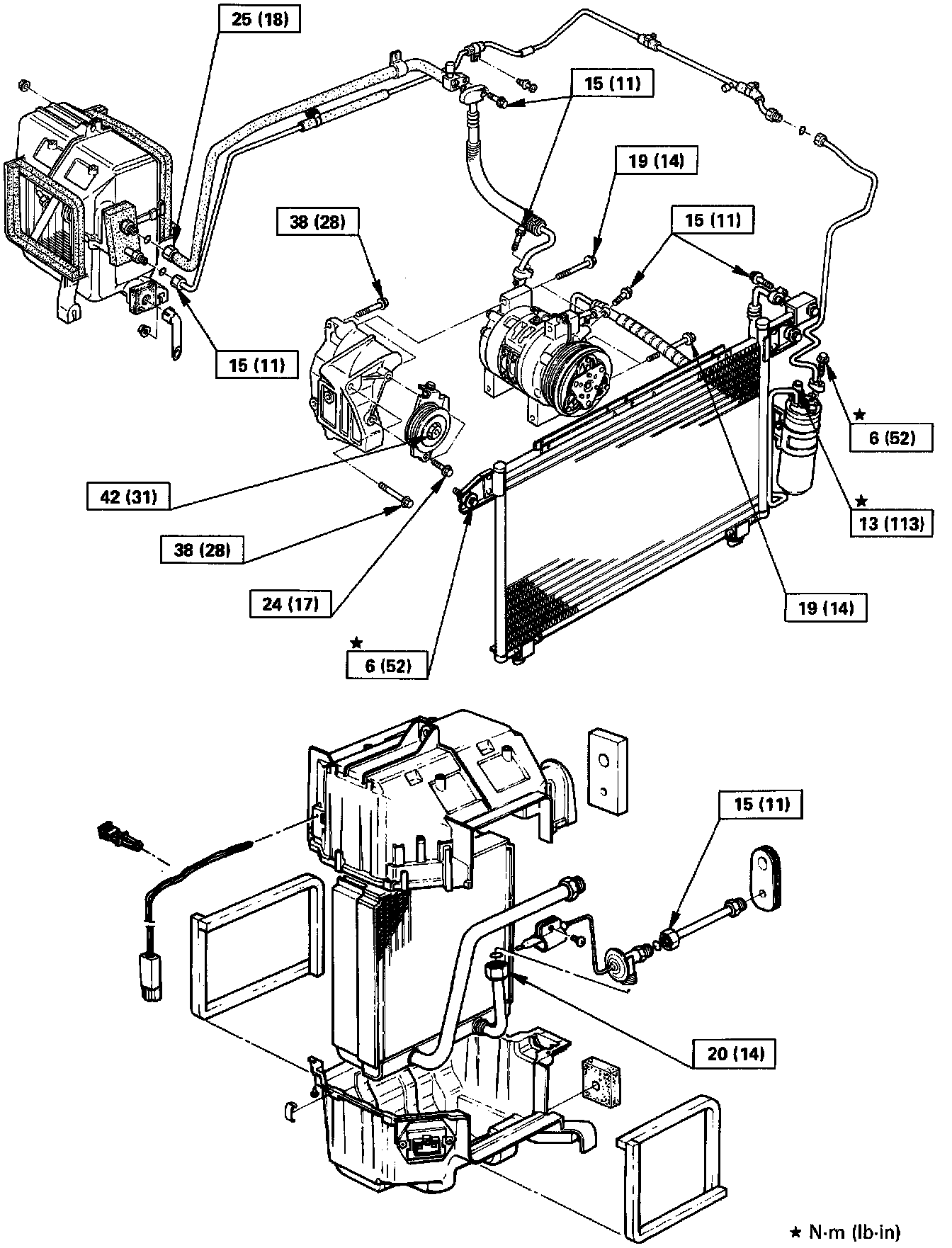 25 (18)

15 (11)

19 (14)

38 (28)

15 (11)

15 (11)

★
6 (52)

42 (31)

★
13 (113)

38 (28)

24 (17)

19 (14)

★
6 (52)

15 (11)

20 (14)

★ N·m (lb·in)