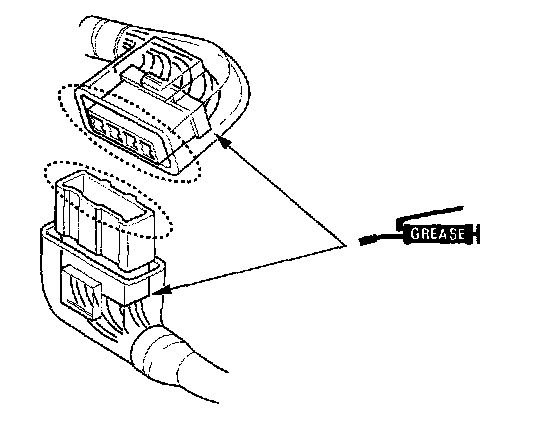 GREASE