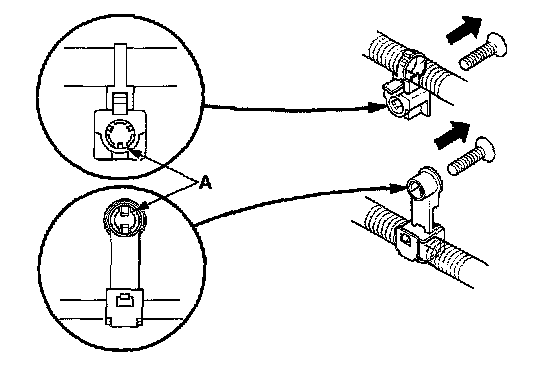 A