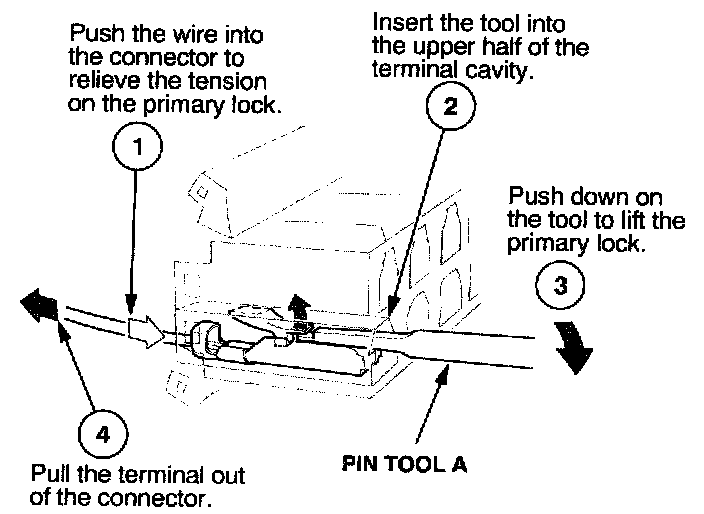 Push the wire into the connector to relieve the tension on the primary lock.

1

Insert the tool into the upper half of the terminal cavity.

2

Push down on the tool to lift the primary lock.

3

4

Pull the terminal out of the connector.

PIN TOOL A