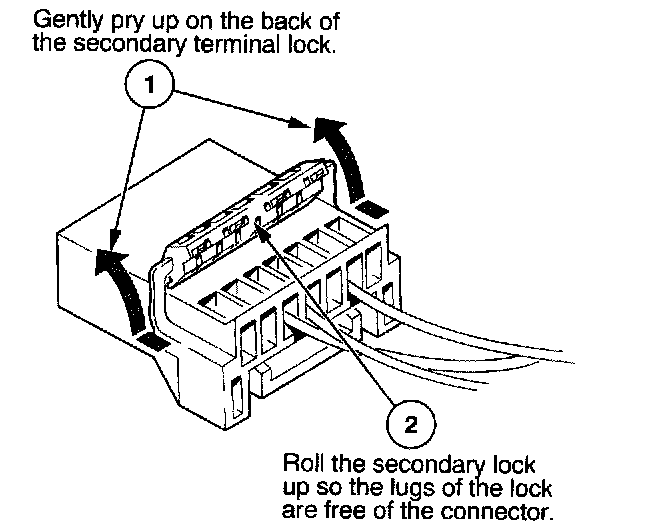 Gently pry up on the back of the secondary terminal lock.

1

2

Roll the secondary lock up so the lugs of the lock are free of the connector.