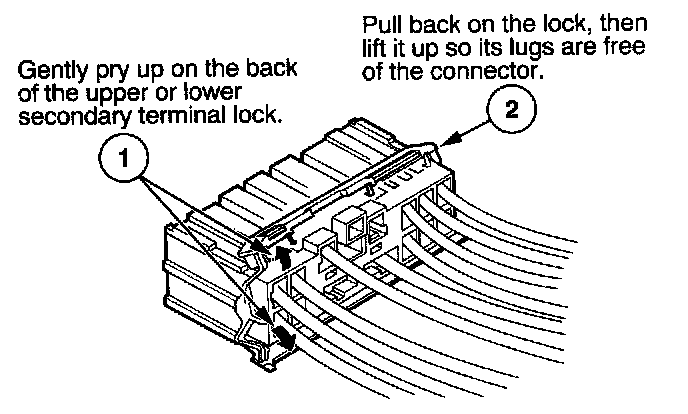 Gently pry up on the back of the upper or lower secondary terminal lock.

1

Pull back on the lock, then lift it up so its lugs are free of the connector.

2