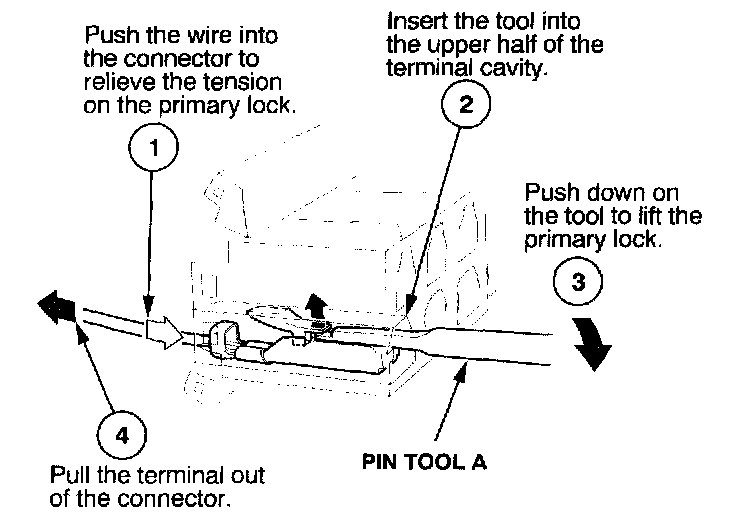 Push the wire into the connector to relieve the tension on the primary lock.

1

Insert the tool into the upper half of the terminal cavity.

2

Push down on the tool to lift the primary lock.

3

4

Pull the terminal out of the connector.

PIN TOOL A