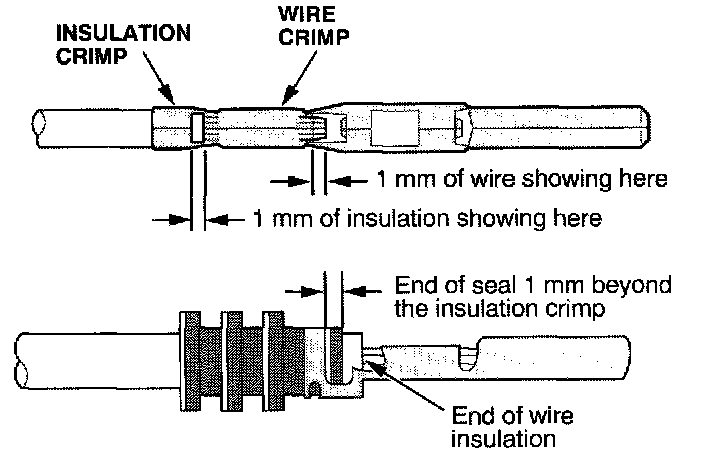 INSULATION CRIMP

WIRE CRIMP

1 mm of wire showing here

1 mm of insulation showing here

End of seal 1 mm beyond the insulation crimp

End of wire insulation