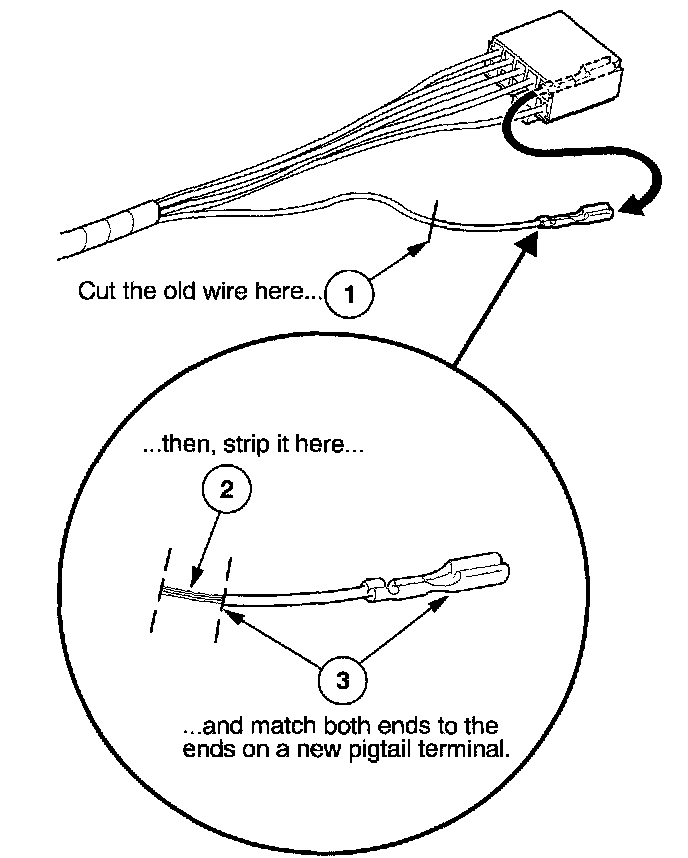 Cut the old wire here... 1

...then, strip it here...

2

3

...and match both ends to the ends on a new pigtail terminal.