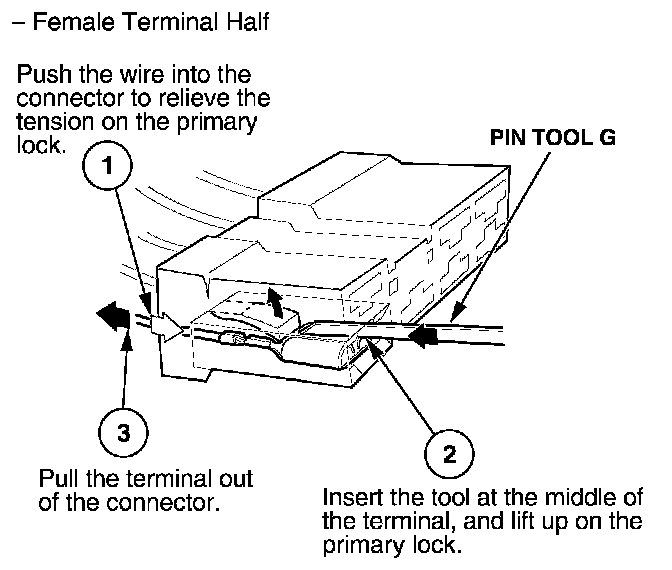 – Female Terminal Half

Push the wire into the connector to relieve the tension on the primary lock.

1

PIN TOOL G

3

Pull the terminal out of the connector.

2

Insert the tool at the middle of the terminal, and lift up on the primary lock.