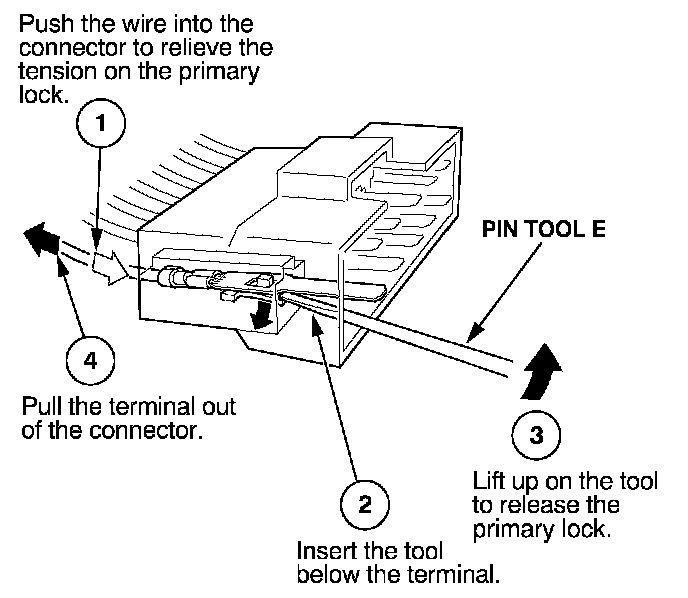 Push the wire into the connector to relieve the tension on the primary lock.

1

PIN TOOL E

4

Pull the terminal out of the connector.

3

Lift up on the tool to release the primary lock.

2

Insert the tool below the terminal.