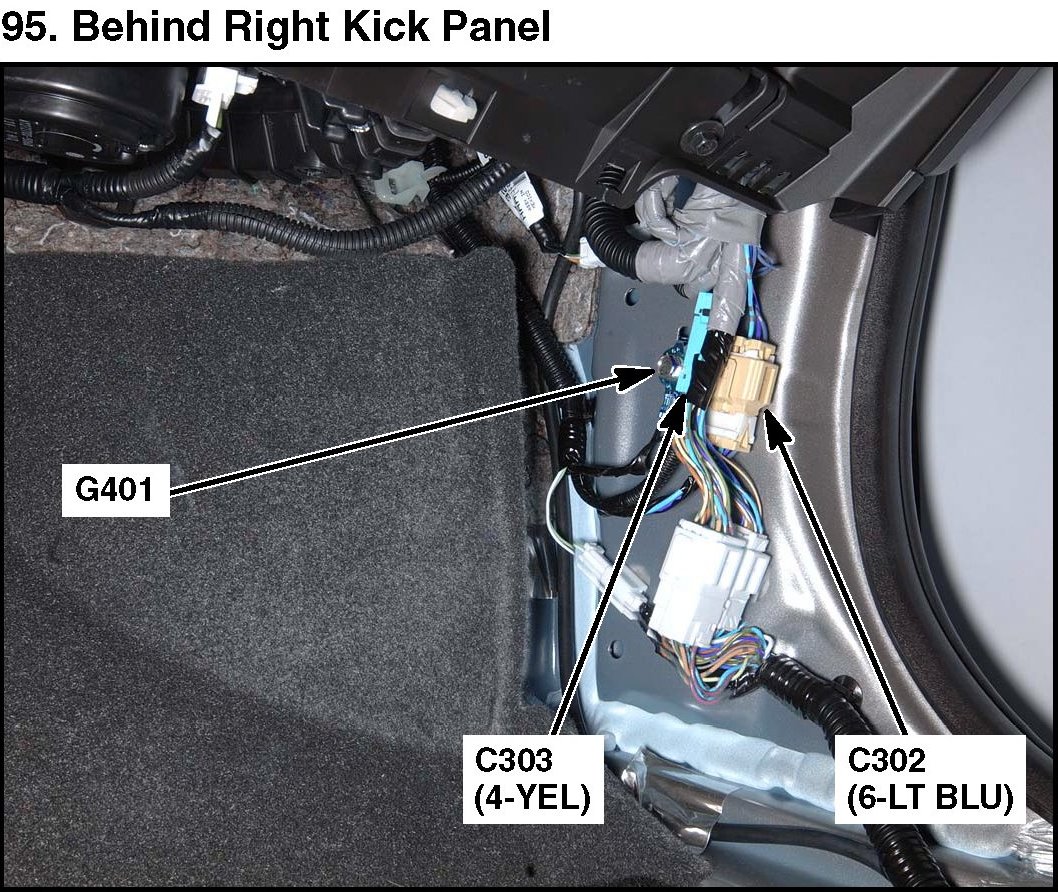 95. Behind Right Kick Panel

G401

C303
(4-YEL)

C302
(6-LT BLU)