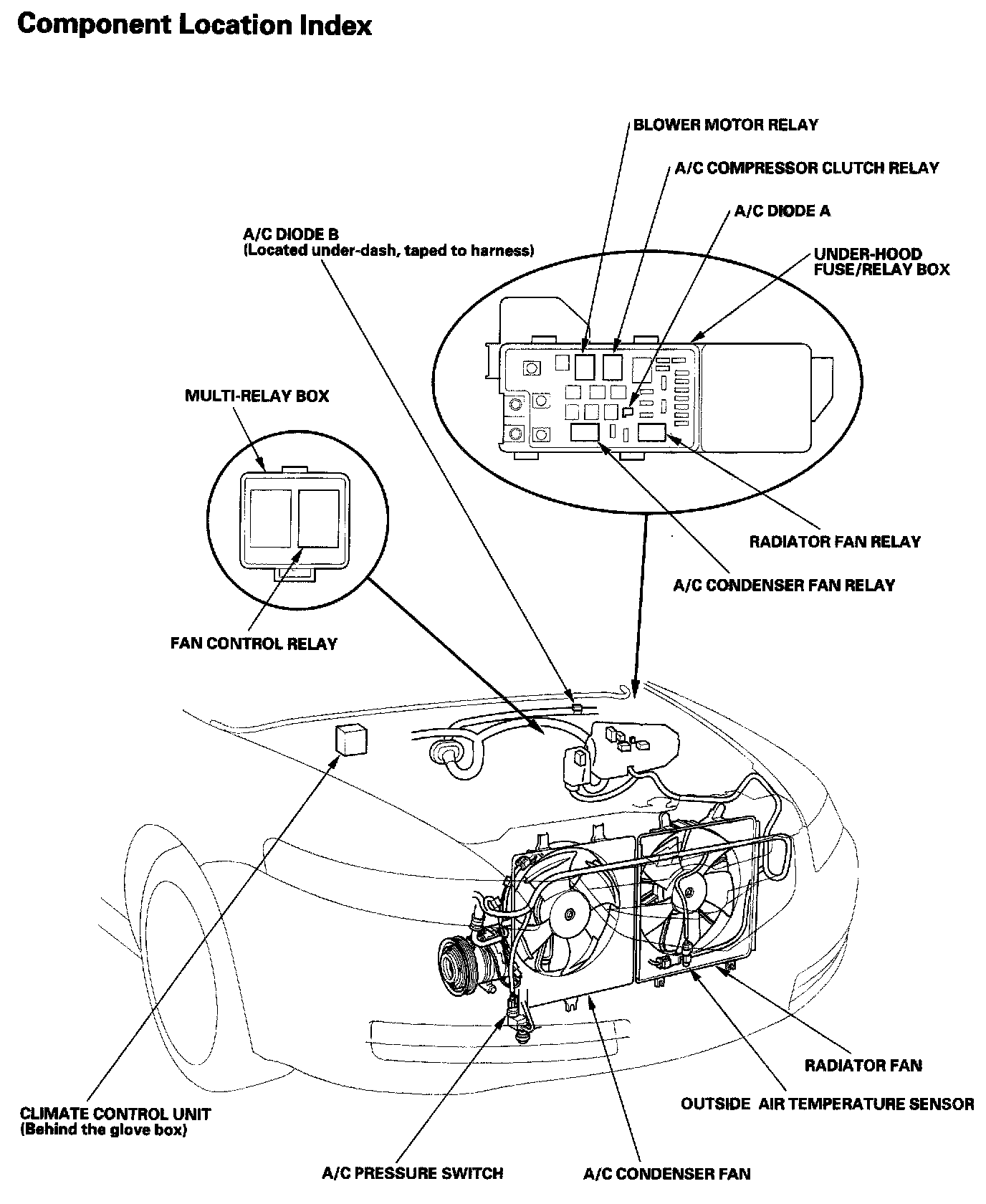 Component Location Index

BLOWER MOTOR RELAY

A/C COMPRESSOR CLUTCH RELAY

A/C DIODE A

A/C DIODE B
(Located under-dash, taped to harness)

UNDER-HOOD FUSE/RELAY BOX

MULTI-RELAY BOX

RADIATOR FAN RELAY

A/C CONDENSER FAN RELAY

FAN CONTROL RELAY

RADIATOR FAN

OUTSIDE AIR TEMPERATURE SENSOR

CLIMATE CONTROL UNIT
(Behind the glove box)

A/C PRESSURE SWITCH

A/C CONDENSER FAN