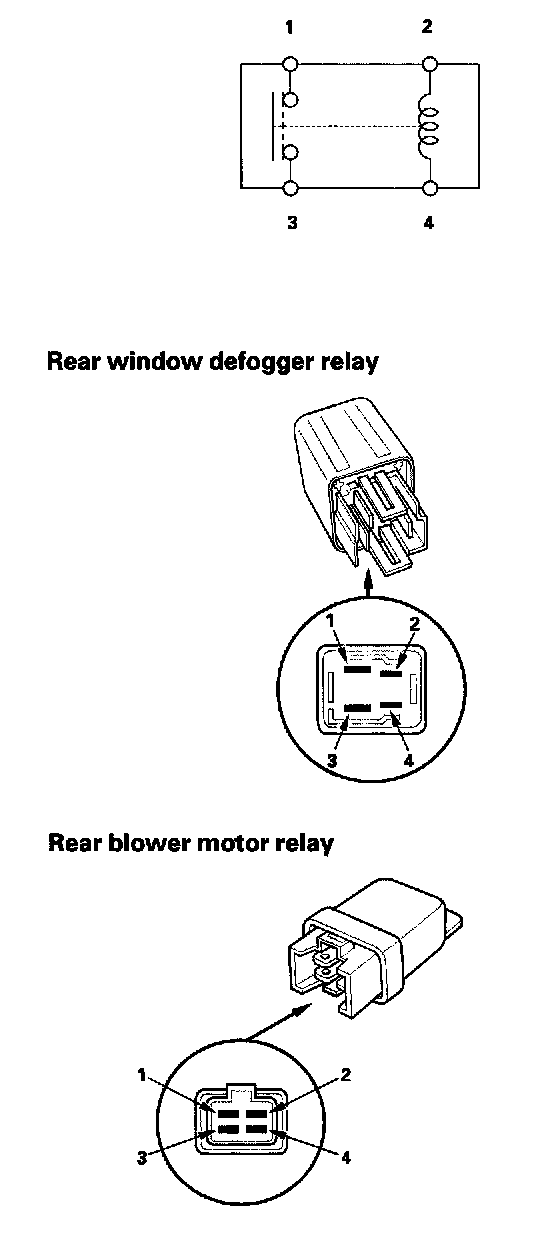 1
2
3
4

Rear window defogger relay

1
2
3
4

Rear blower motor relay

1
2
3
4