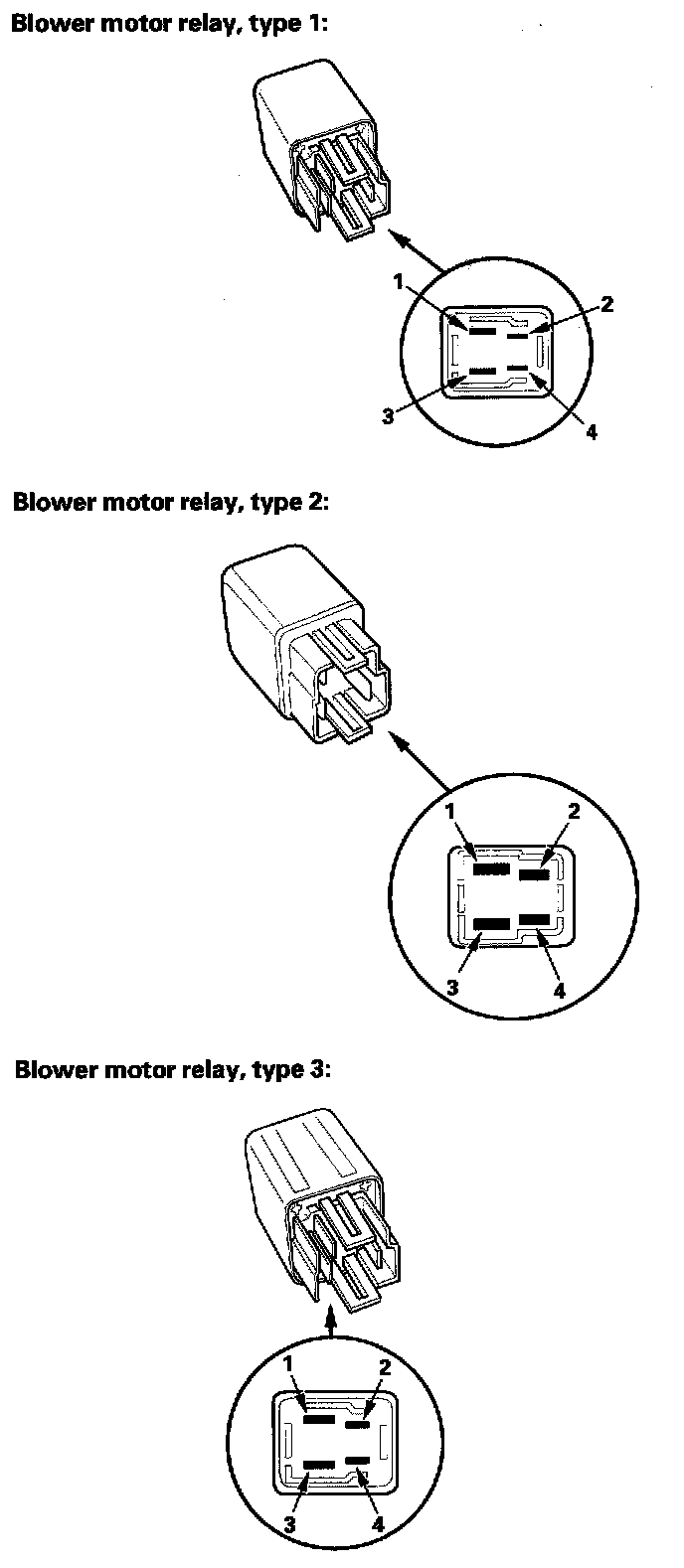 Blower motor relay, type 1:

1
2
3
4

Blower motor relay, type 2:

1
2
3
4

Blower motor relay, type 3:

1
2
3
4