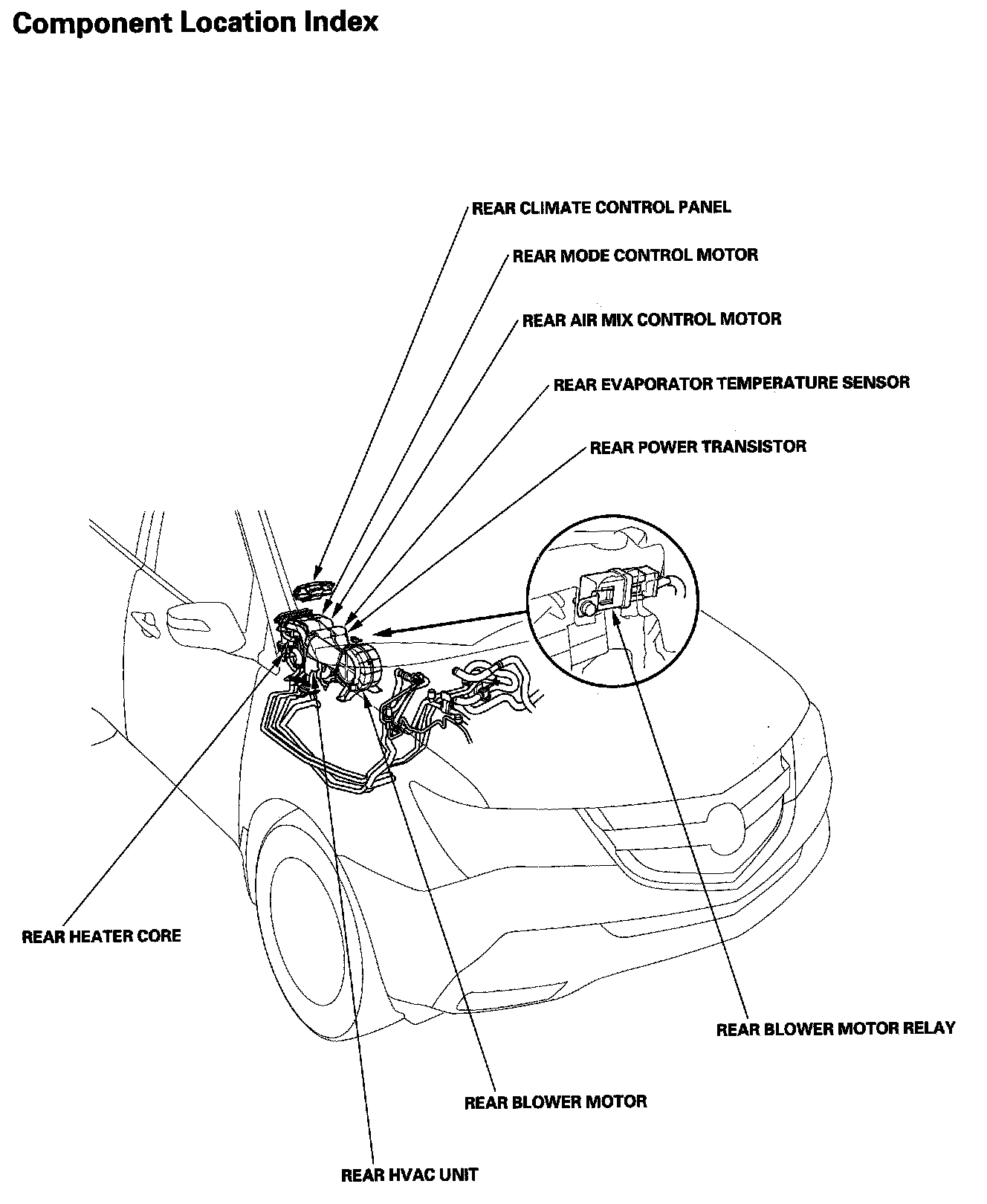 Component Location Index

REAR CLIMATE CONTROL PANEL

REAR MODE CONTROL MOTOR

REAR AIR MIX CONTROL MOTOR

REAR EVAPORATOR TEMPERATURE SENSOR

REAR POWER TRANSISTOR

REAR HEATER CORE

REAR BLOWER MOTOR RELAY

REAR BLOWER MOTOR

REAR HVAC UNIT