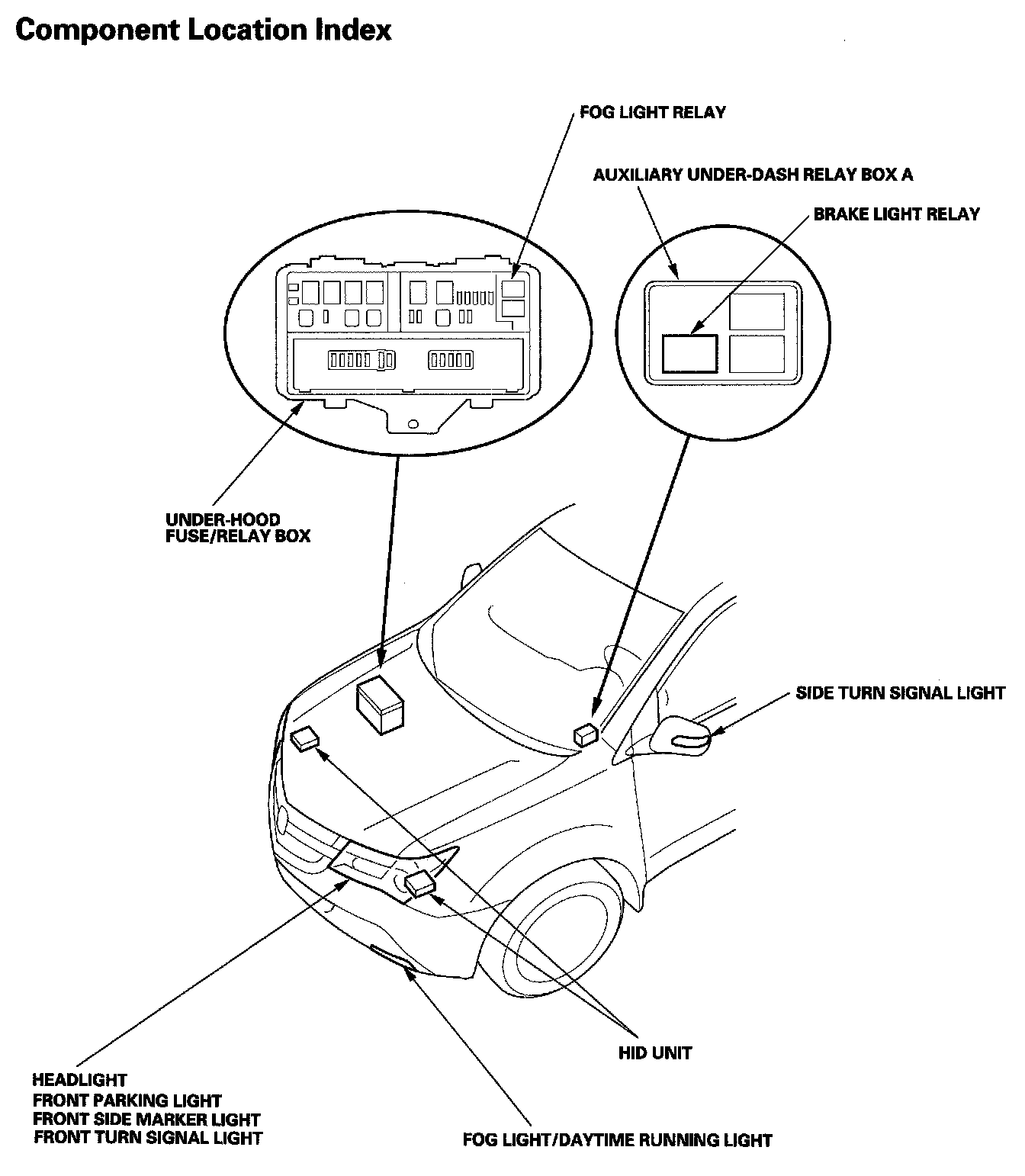 Component Location Index

FOG LIGHT RELAY

AUXILIARY UNDER-DASH RELAY BOX A

BRAKE LIGHT RELAY

UNDER-HOOD FUSE/RELAY BOX

SIDE TURN SIGNAL LIGHT

HID UNIT

HEADLIGHT
FRONT PARKING LIGHT
FRONT SIDE MARKER LIGHT
FRONT TURN SIGNAL LIGHT

FOG LIGHT/DAYTIME RUNNING LIGHT