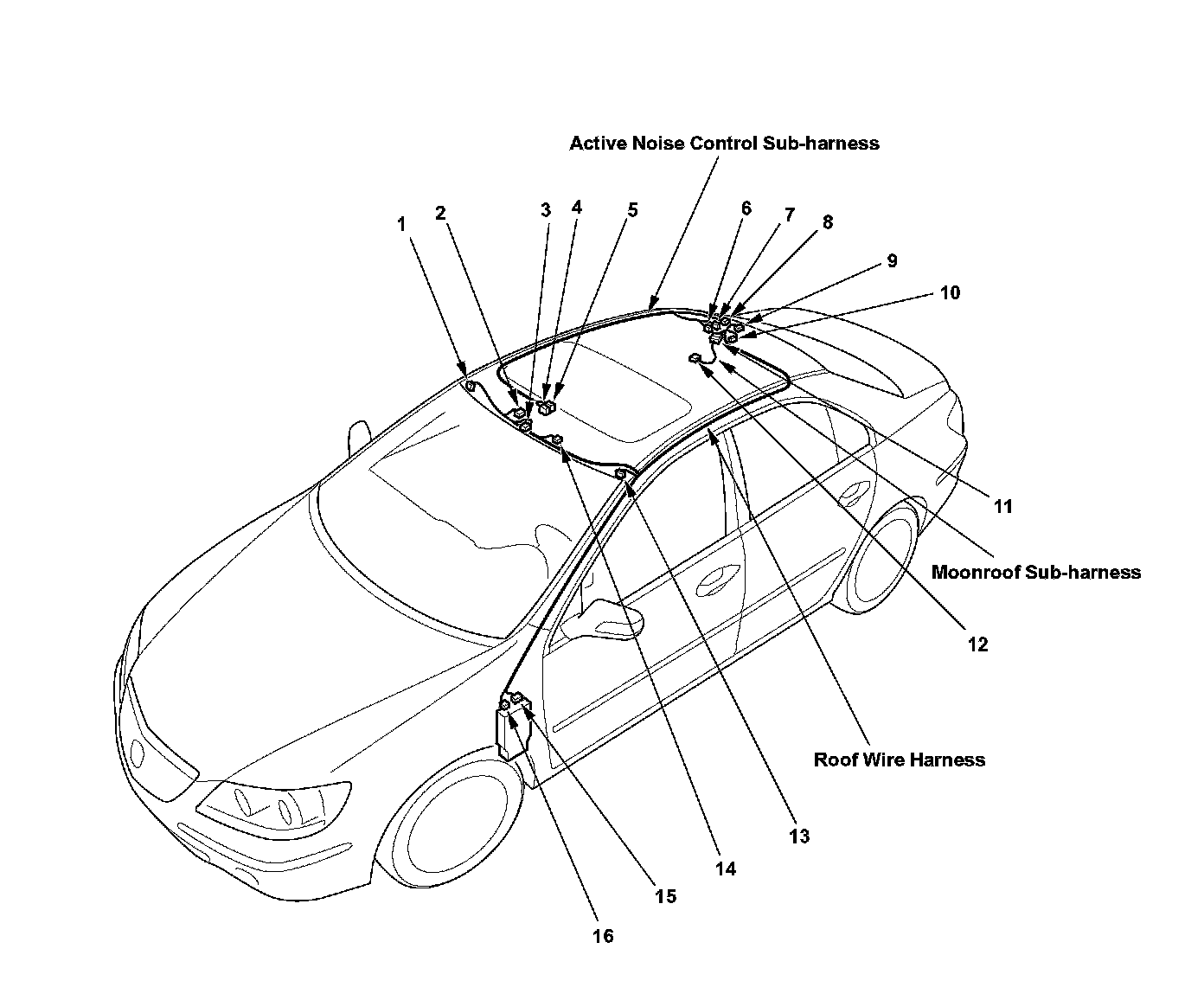 Active Noise Control Sub-harness

1
2
3
4
5
6
7
8
9
10
11
Moonroof Sub-harness
12
Roof Wire Harness
13
14
15
16