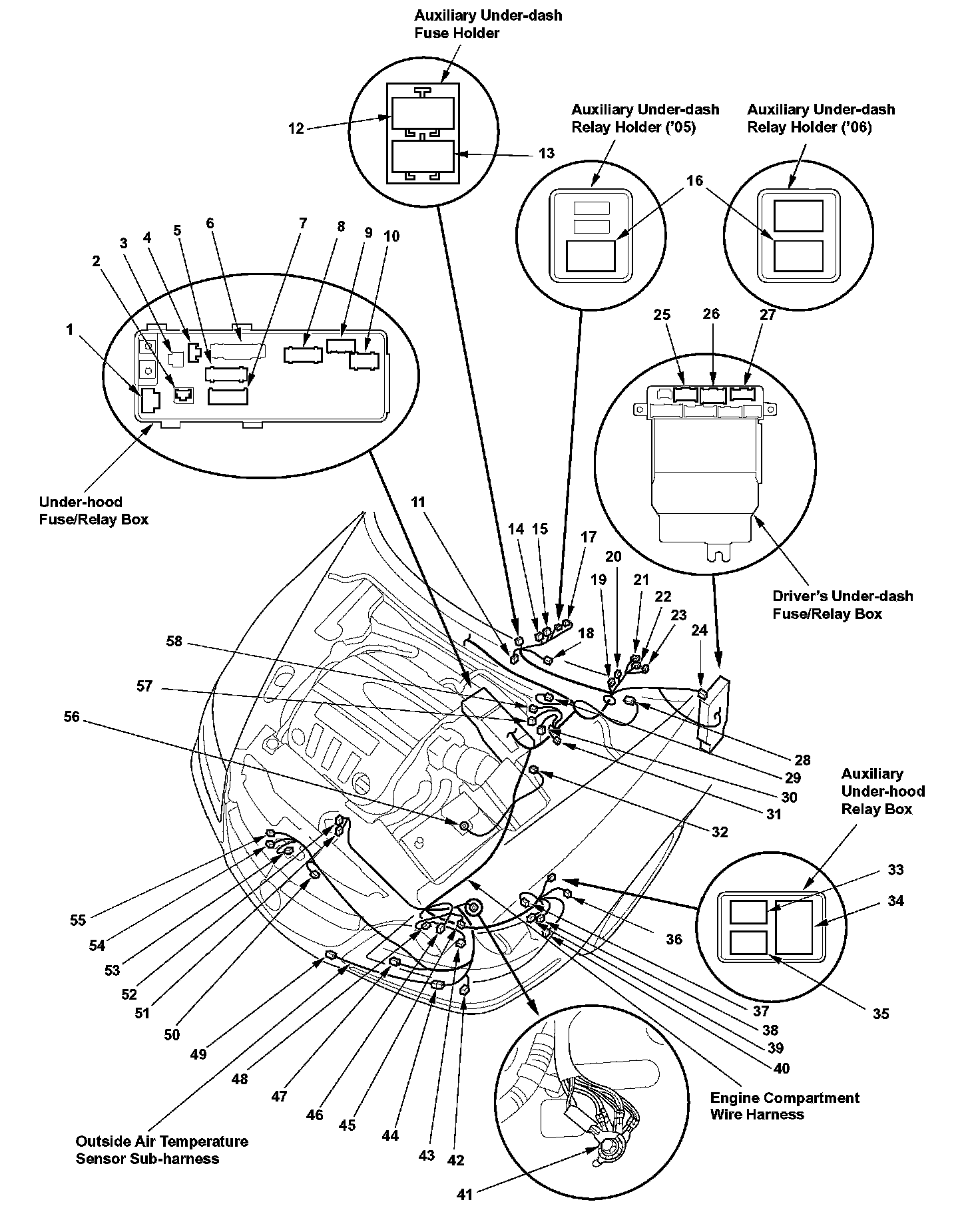 Auxiliary Under-dash Fuse Holder

12

13

Auxiliary Under-dash Relay Holder ('05)

Auxiliary Under-dash Relay Holder ('06)

16

1 2 3 4 5 6 7 8 9 10

Under-hood Fuse/Relay Box

25 26 27

Driver's Under-dash Fuse/Relay Box

11

14 15 17

18

19 20 21 22 23 24

58

57

56

28

29

30

31

32

Auxiliary Under-hood Relay Box

33

34

35

36

37

38

39

40

55 54 53 52 51 50 49 48 47 46 45 44 43 42

41

Engine Compartment Wire Harness

Outside Air Temperature Sensor Sub-harness