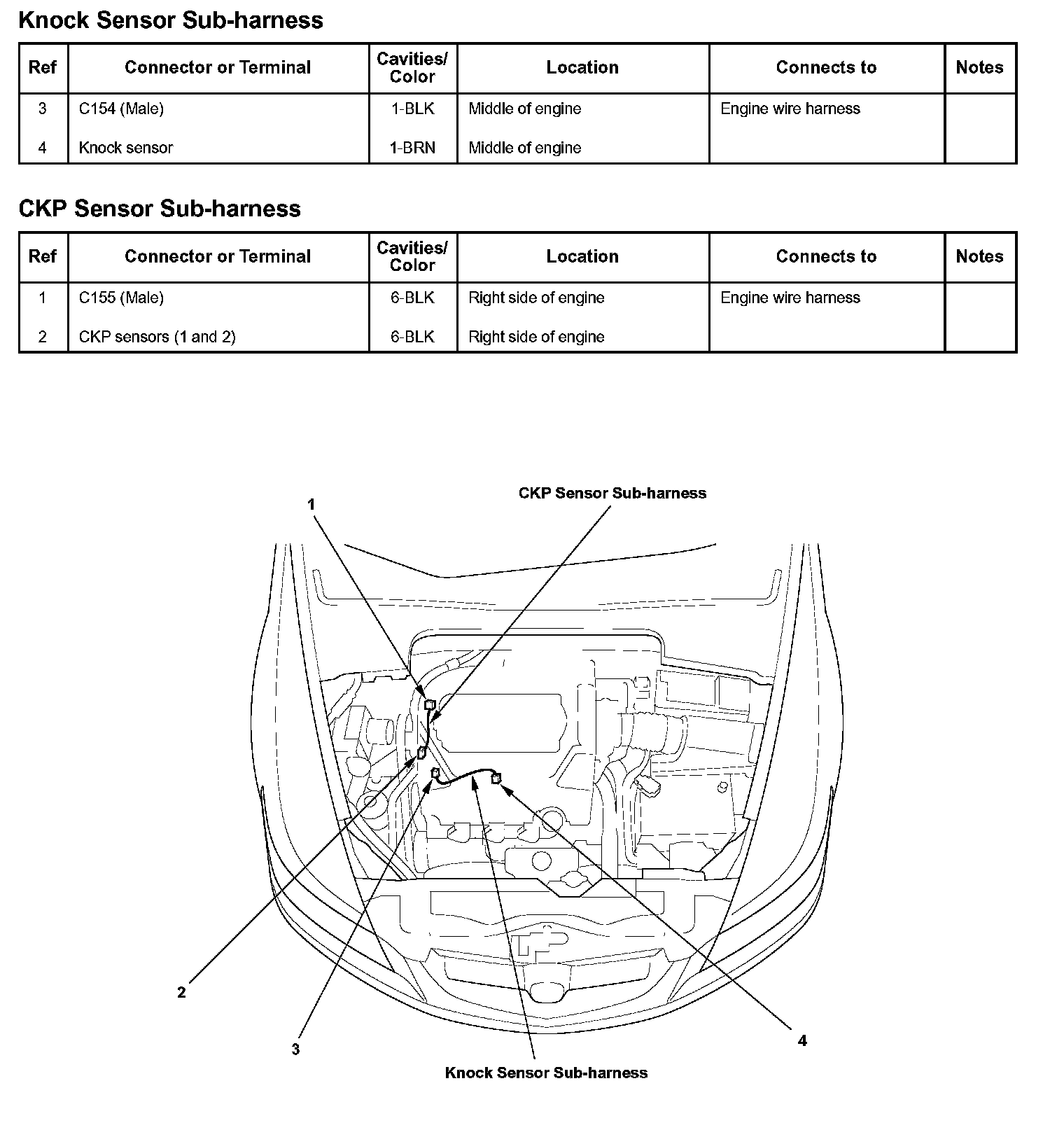 Knock Sensor Sub-harness

| Ref | Connector or Terminal | Cavities/ Color | Location | Connects to | Notes |
|---|---|---|---|---|---|
| 3 | C154 (Male) | 1-BLK | Middle of engine | Engine wire harness | |
| 4 | Knock sensor | 1-BRN | Middle of engine | | |

CKP Sensor Sub-harness

| Ref | Connector or Terminal | Cavities/ Color | Location | Connects to | Notes |
|---|---|---|---|---|---|
| 1 | C155 (Male) | 6-BLK | Right side of engine | Engine wire harness | |
| 2 | CKP sensors (1 and 2) | 6-BLK | Right side of engine | | |

1
CKP Sensor Sub-harness
2
3
4
Knock Sensor Sub-harness