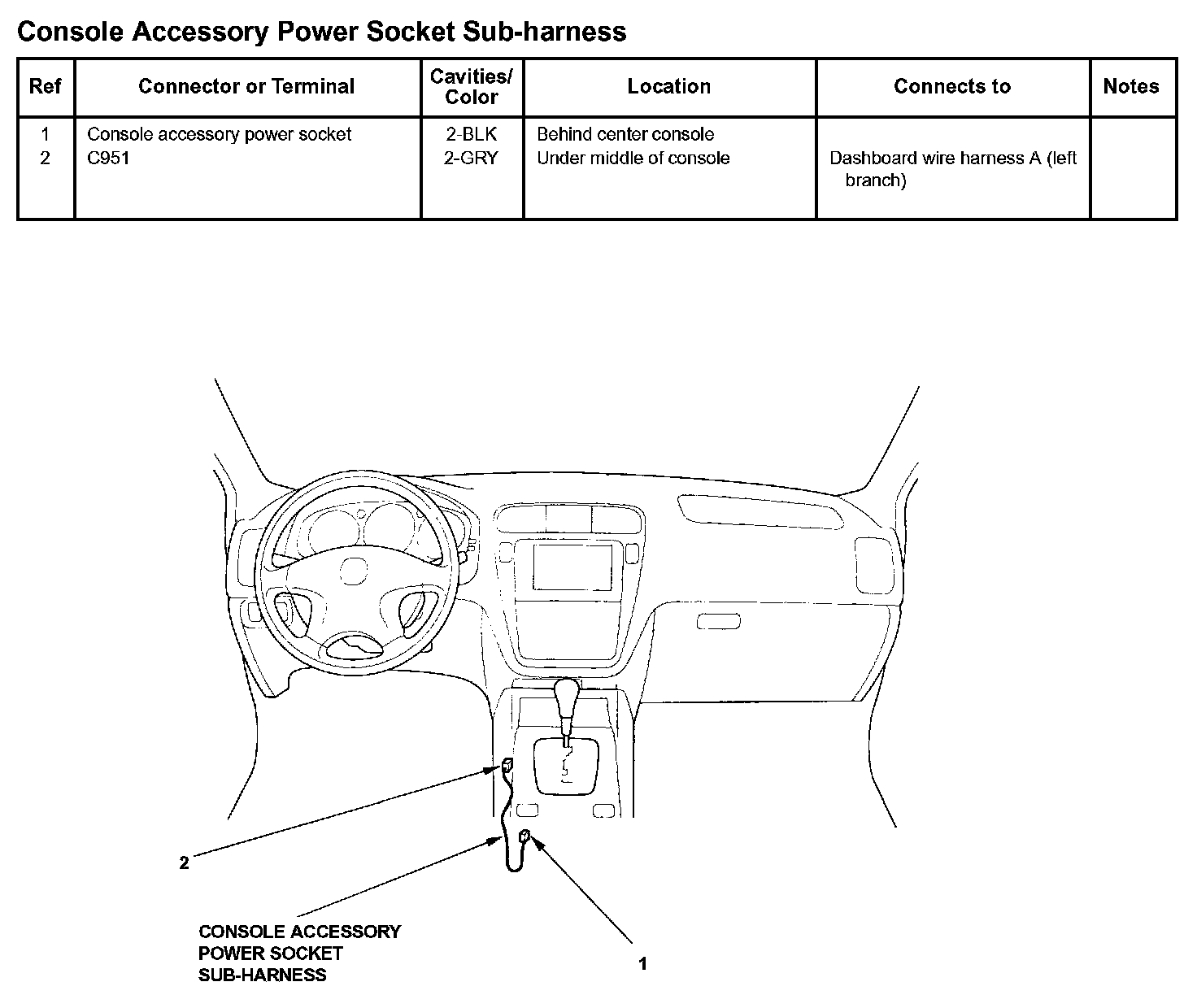 Console Accessory Power Socket Sub-harness

| Ref | Connector or Terminal | Cavities/ Color | Location | Connects to | Notes |
|---|---|---|---|---|---|
| 1 | Console accessory power socket | 2-BLK | Behind center console | | |
| 2 | C951 | 2-GRY | Under middle of console | Dashboard wire harness A (left branch) | |

2

CONSOLE ACCESSORY POWER SOCKET SUB-HARNESS

1