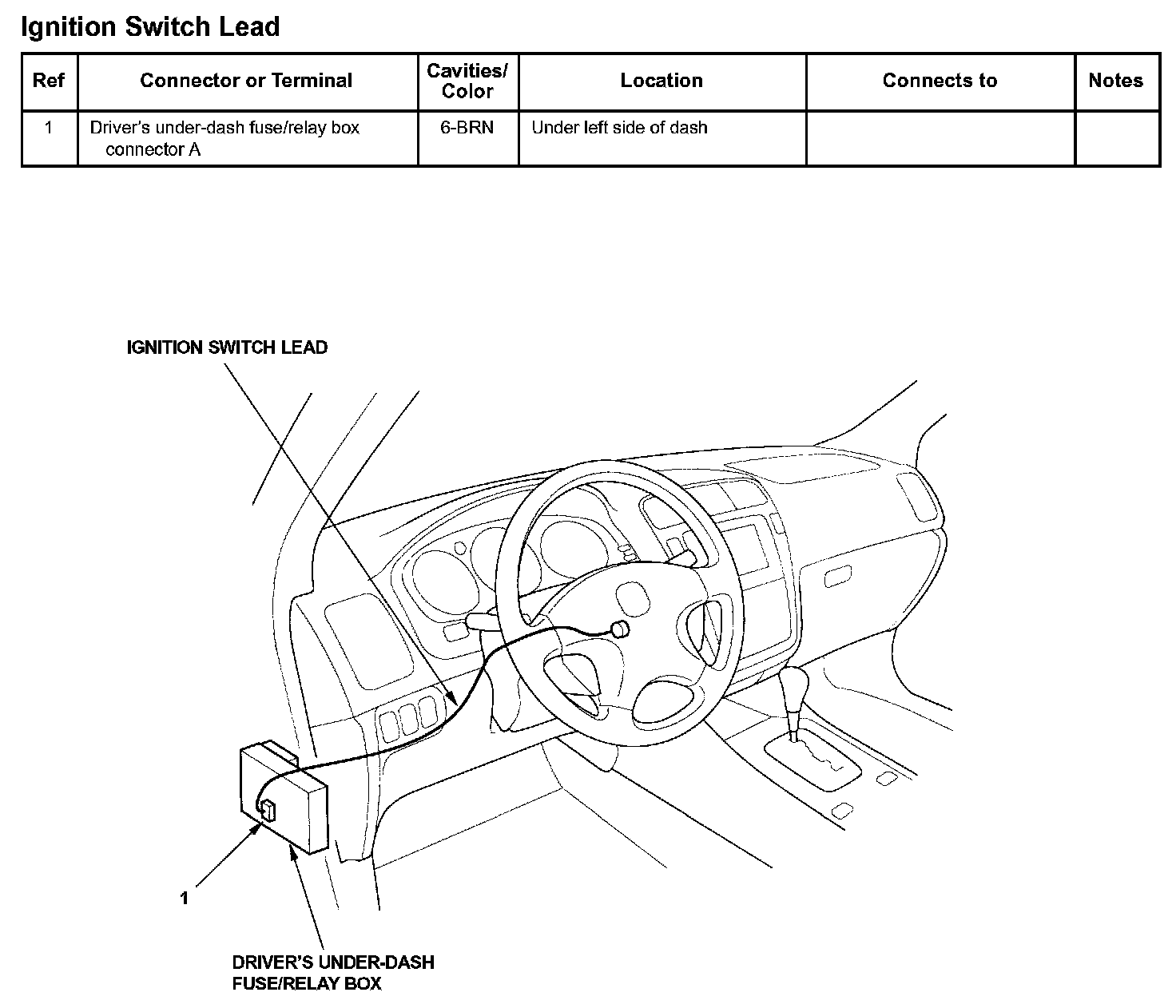 Ignition Switch Lead

| Ref | Connector or Terminal | Cavities/ Color | Location | Connects to | Notes |
|---|---|---|---|---|---|
| 1 | Driver's under-dash fuse/relay box connector A | 6-BRN | Under left side of dash | | |

IGNITION SWITCH LEAD

1

DRIVER'S UNDER-DASH FUSE/RELAY BOX