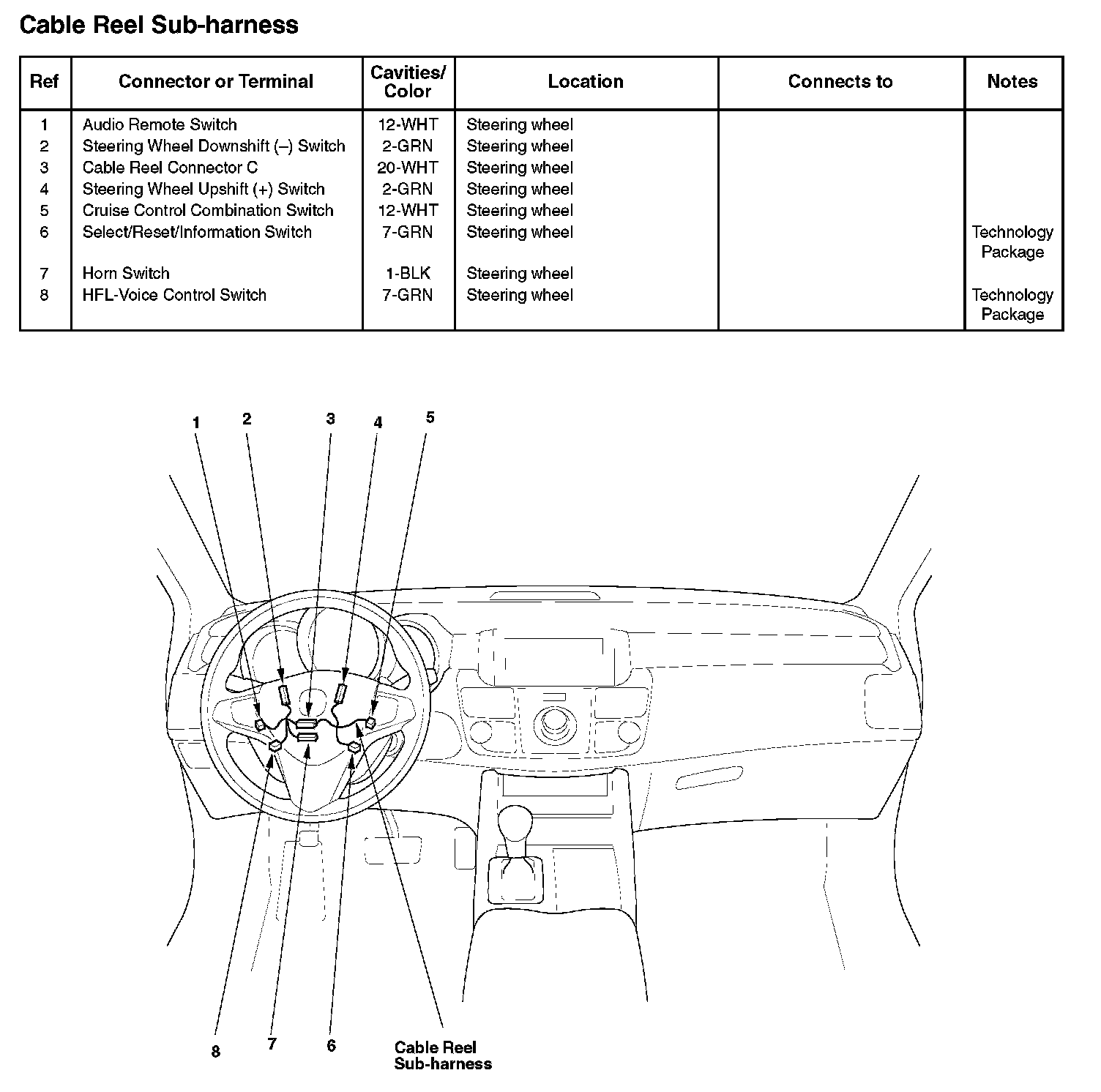 Cable Reel Sub-harness

| Ref | Connector or Terminal | Cavities/ Color | Location | Connects to | Notes |
|---|---|---|---|---|---|
| 1 | Audio Remote Switch | 12-WHT | Steering wheel | | |
| 2 | Steering Wheel Downshift (–) Switch | 2-GRN | Steering wheel | | |
| 3 | Cable Reel Connector C | 20-WHT | Steering wheel | | |
| 4 | Steering Wheel Upshift (+) Switch | 2-GRN | Steering wheel | | |
| 5 | Cruise Control Combination Switch | 12-WHT | Steering wheel | | |
| 6 | Select/Reset/Information Switch | 7-GRN | Steering wheel | | Technology Package |
| 7 | Horn Switch | 1-BLK | Steering wheel | | |
| 8 | HFL-Voice Control Switch | 7-GRN | Steering wheel | | Technology Package |

1 2 3 4 5

8 7 6 Cable Reel Sub-harness