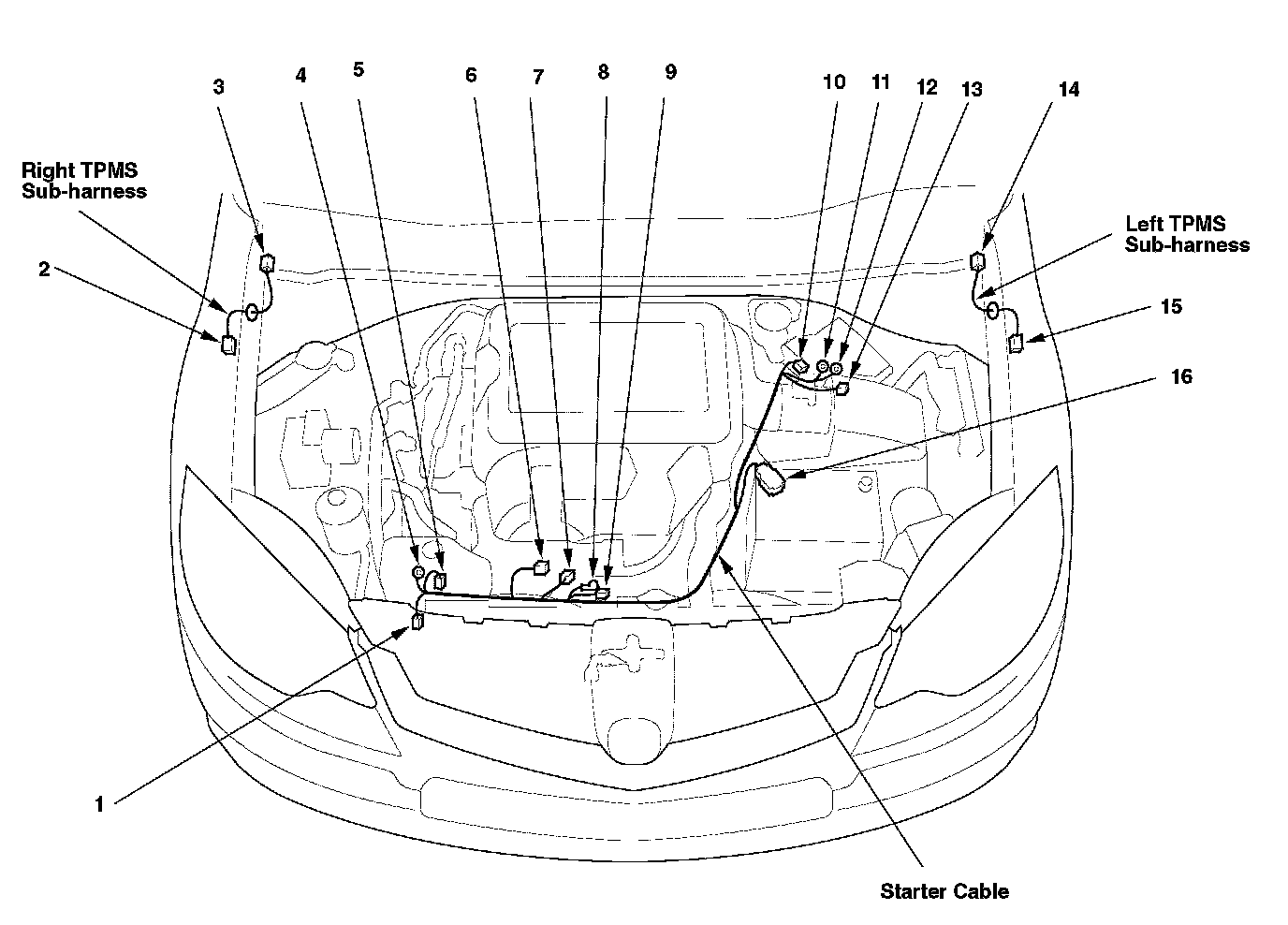 3
4
5
6
7
8
9
10
11
12
13
14

Right TPMS Sub-harness

Left TPMS Sub-harness

2

15

16

1

Starter Cable