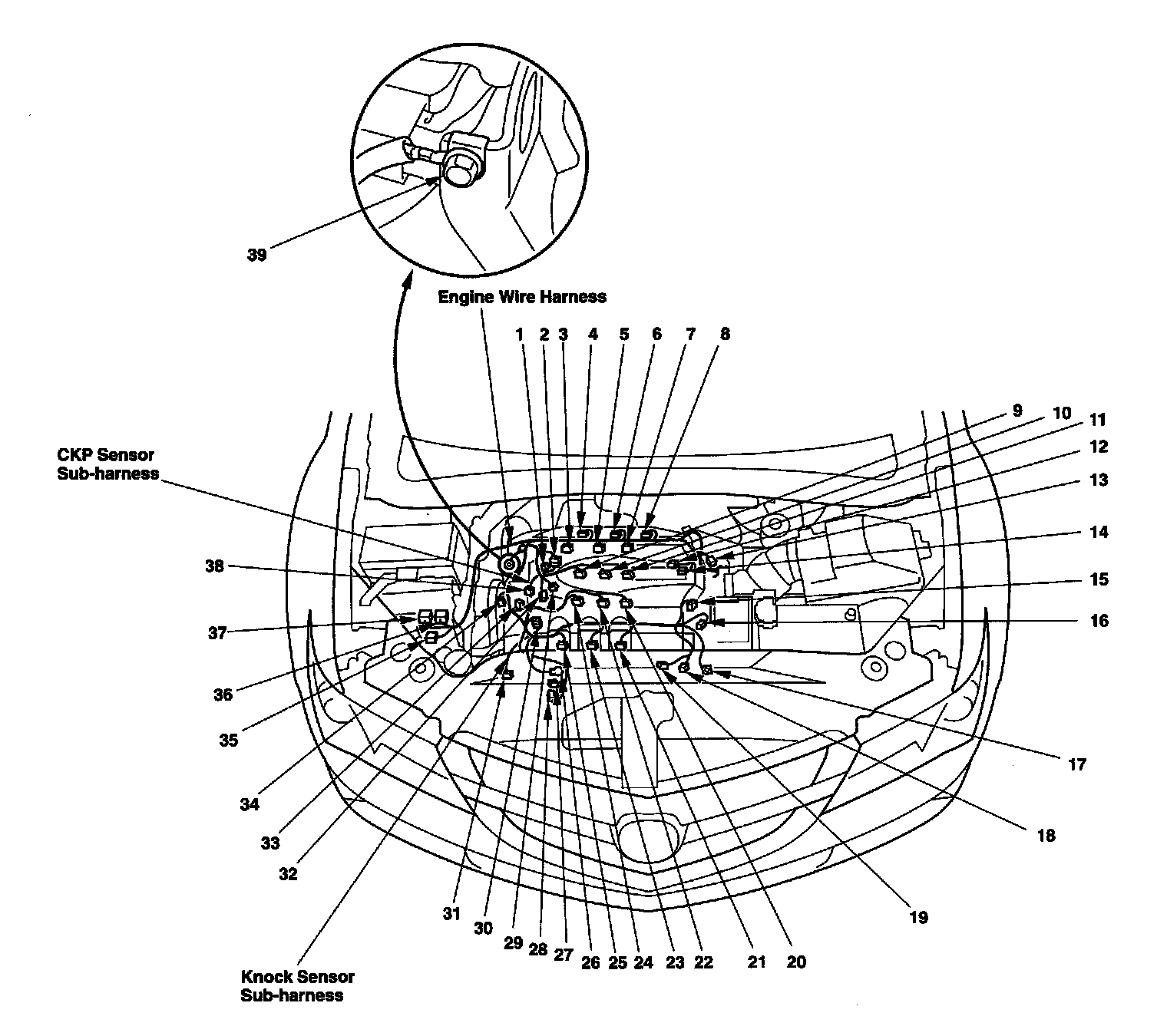 39

Engine Wire Harness

1 2 3 4 5 6 7 8

9 10 11 12 13 14 15 16 17 18 19

CKP Sensor Sub-harness

38

37

36

35

34

33

32

31 30 29 28 27 26 25 24 23 22 21 20

Knock Sensor Sub-harness