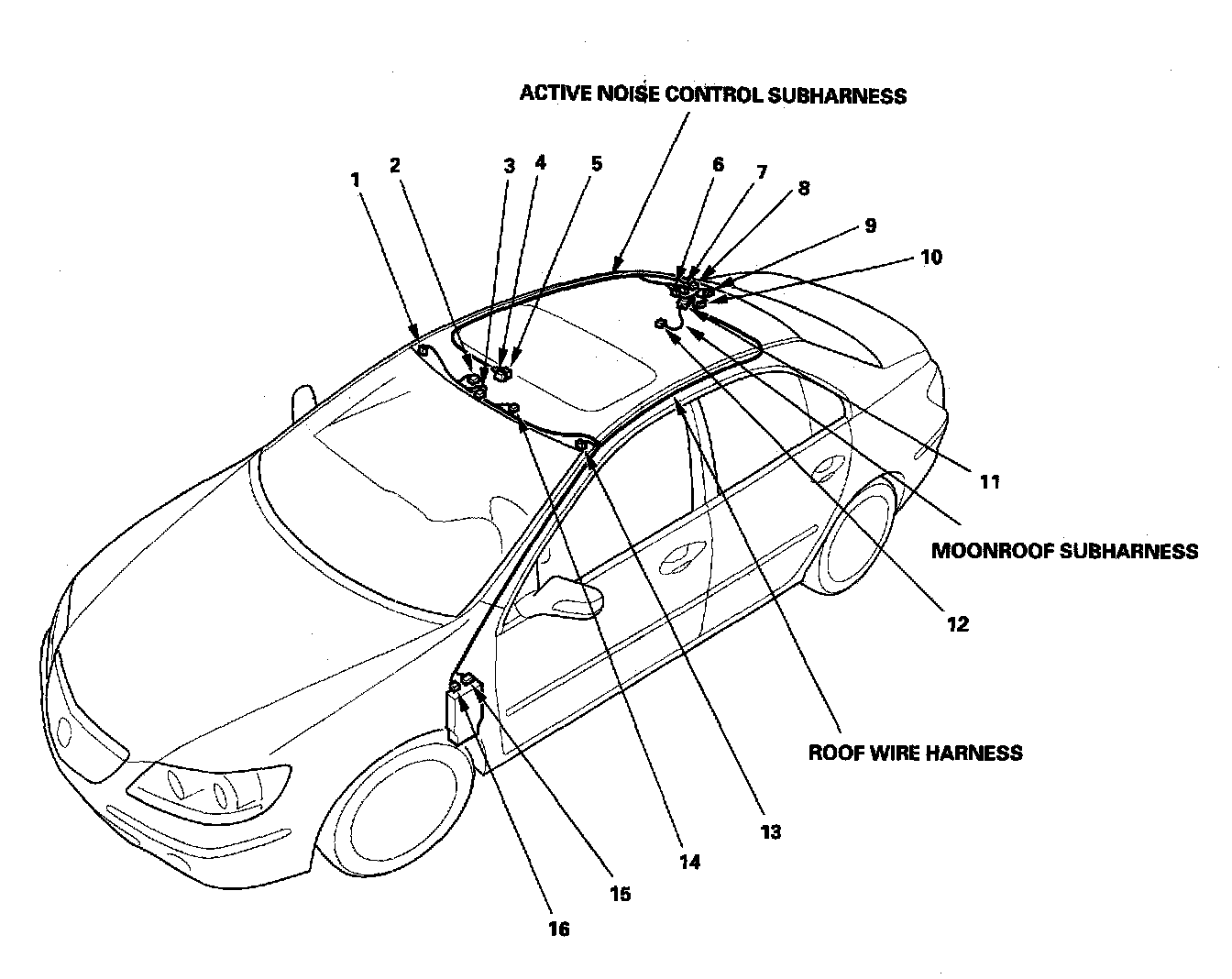 ACTIVE NOISE CONTROL SUBHARNESS

1
2
3
4
5
6
7
8
9
10
11
MOONROOF SUBHARNESS
12
ROOF WIRE HARNESS
13
14
15
16