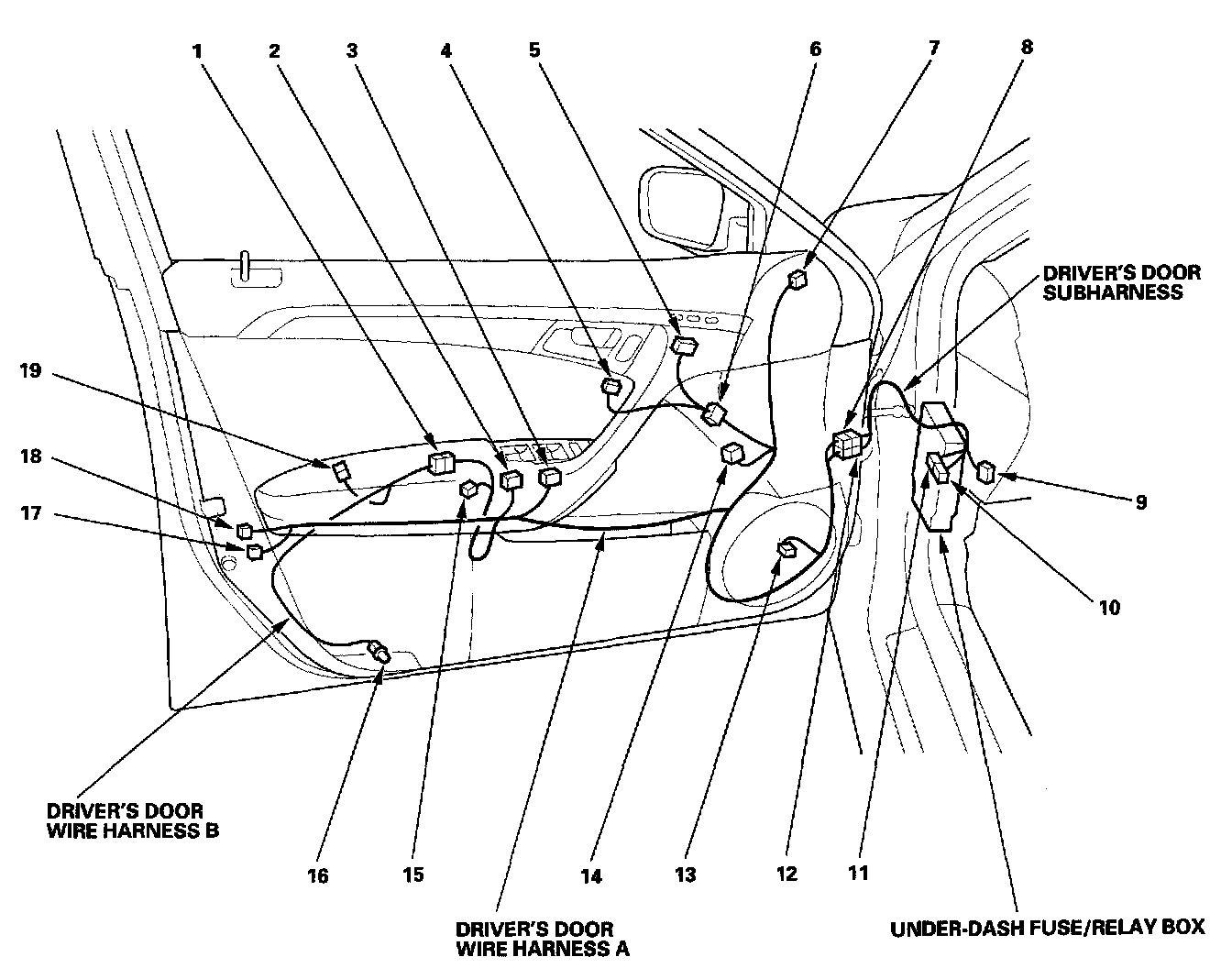 1
2
3
4
5
6
7
8

DRIVER'S DOOR SUBHARNESS

19
18
17

9
10

DRIVER'S DOOR WIRE HARNESS B

16
15
14
13
12
11

DRIVER'S DOOR WIRE HARNESS A

UNDER-DASH FUSE/RELAY BOX