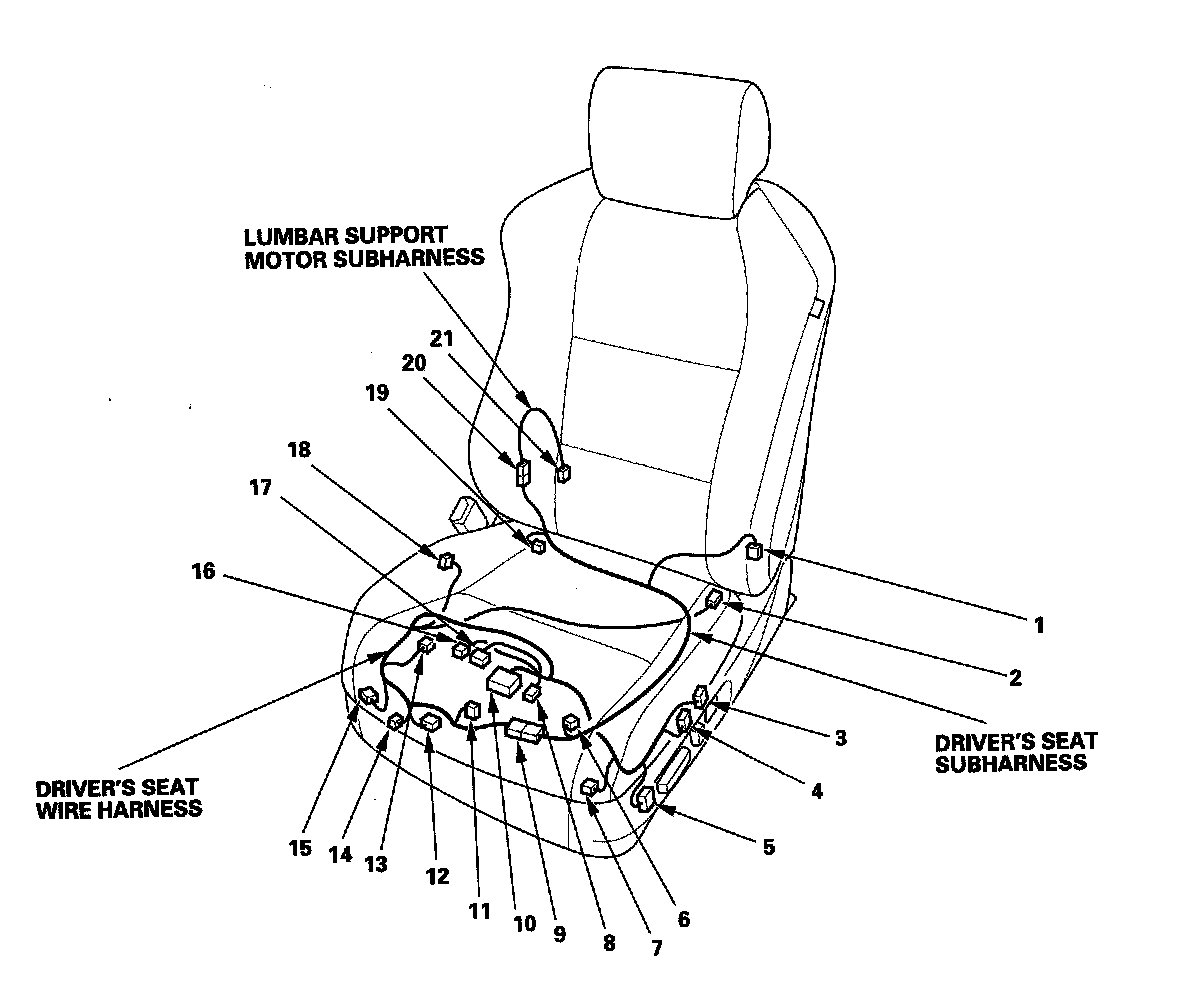 LUMBAR SUPPORT MOTOR SUBHARNESS

21

20

19

18

17

16

1

2

3

DRIVER'S SEAT SUBHARNESS

4

5

DRIVER'S SEAT WIRE HARNESS

15

14

13

12

11

10

9

8

7

6