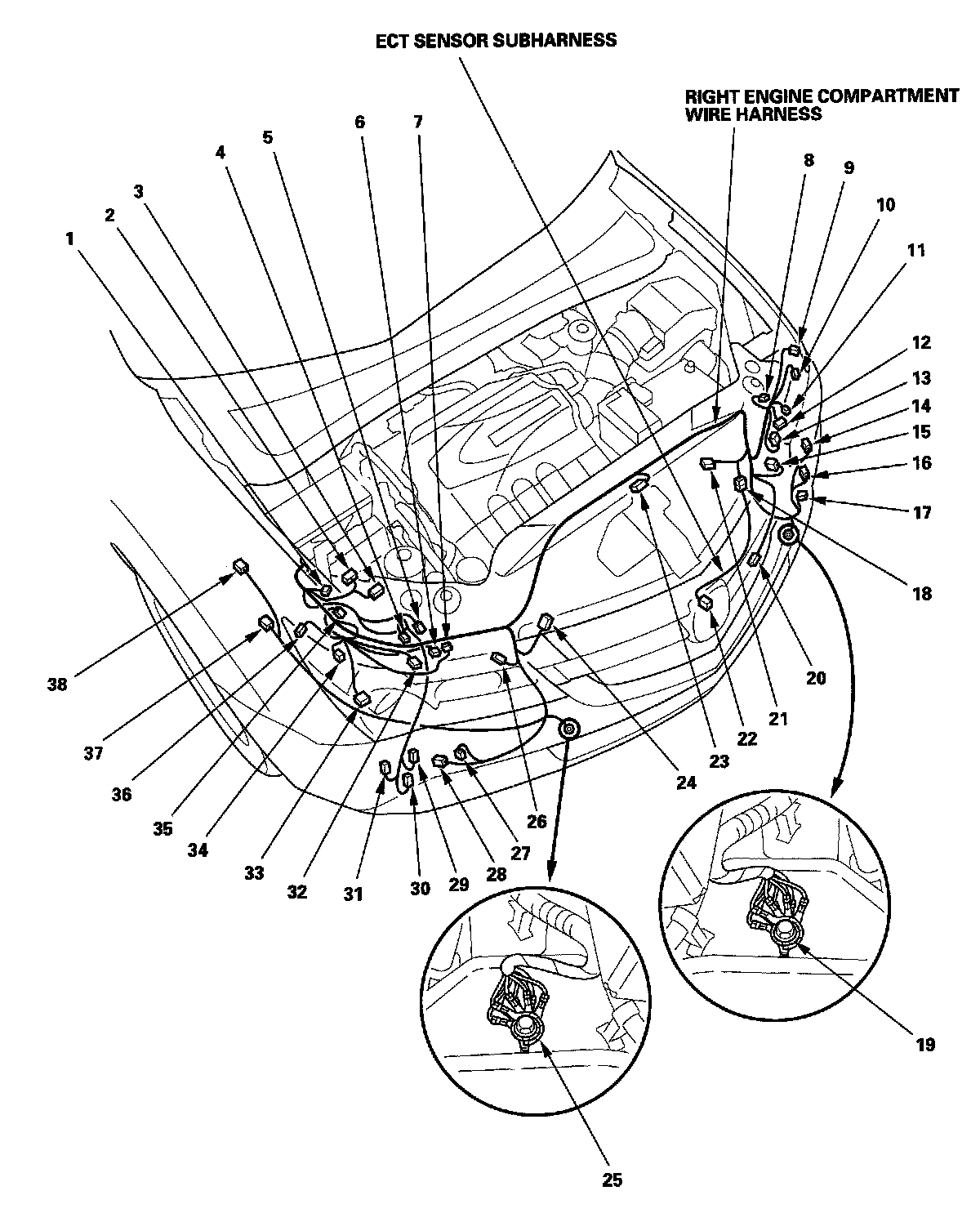 ECT SENSOR SUBHARNESS

RIGHT ENGINE COMPARTMENT WIRE HARNESS

1
2
3
4
5
6
7
8
9
10
11
12
13
14
15
16
17
18
19
20
21
22
23
24
25
26
27
28
29
30
31
32
33
34
35
36
37
38