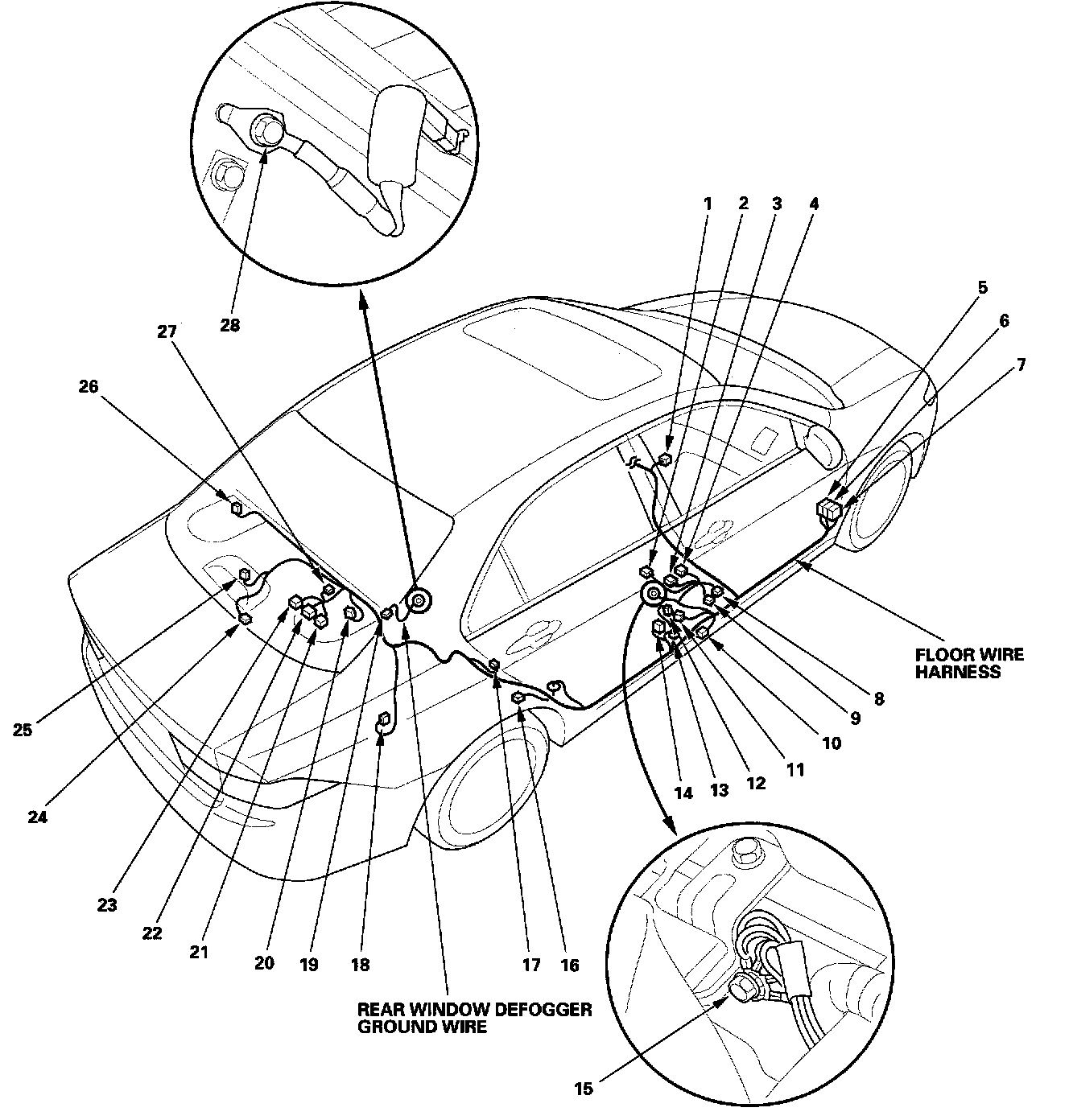 28

27

26

1 2 3 4

5

6

7

FLOOR WIRE HARNESS

8

9

10

11

12

13

14

25

24

23

22

21

20

19

18

17

16

REAR WINDOW DEFOGGER GROUND WIRE

15